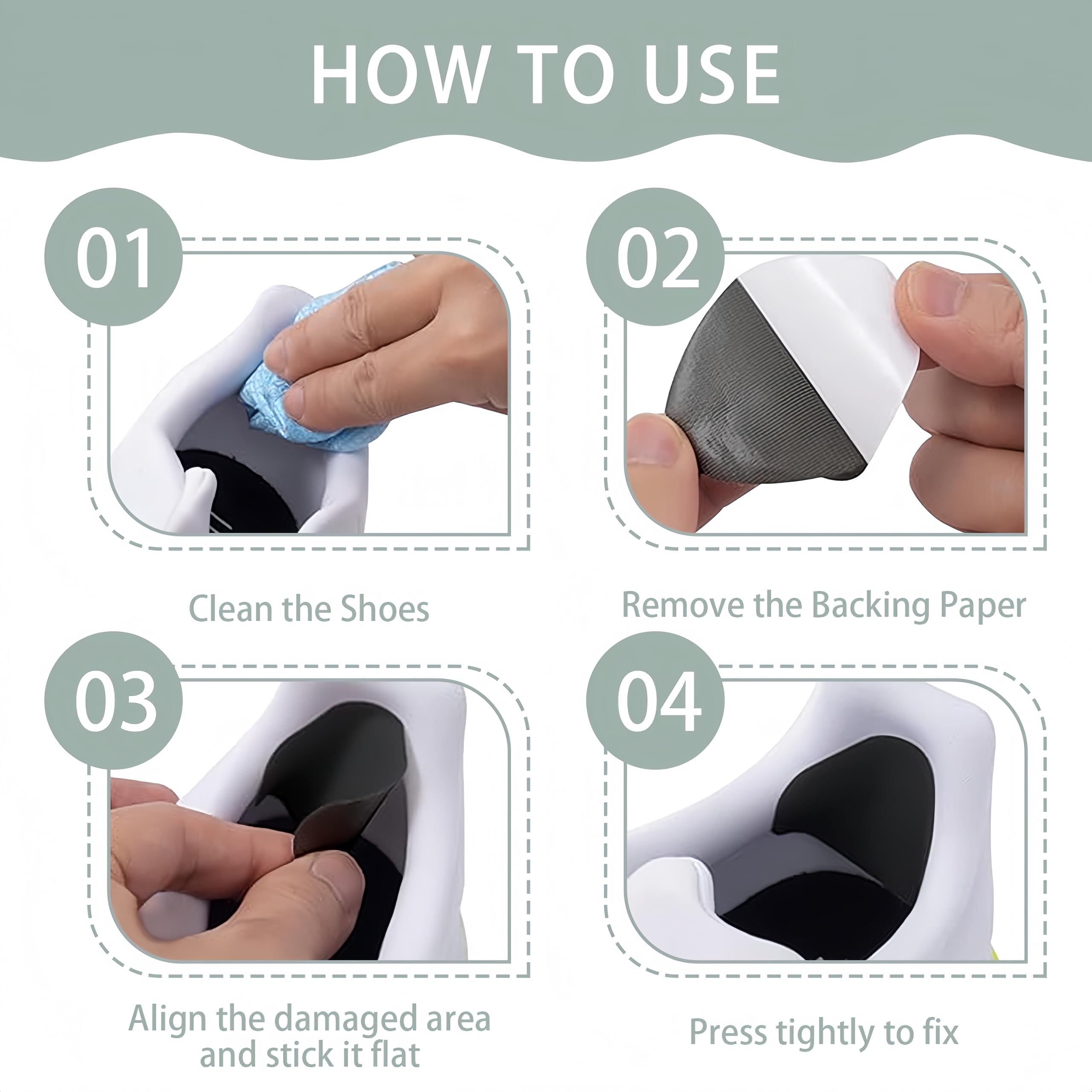 HOW TO USE

01

Clean the Shoes

02

Remove the Backing Paper

03

Align the damaged area and stick it flat

04

Press tightly to fix