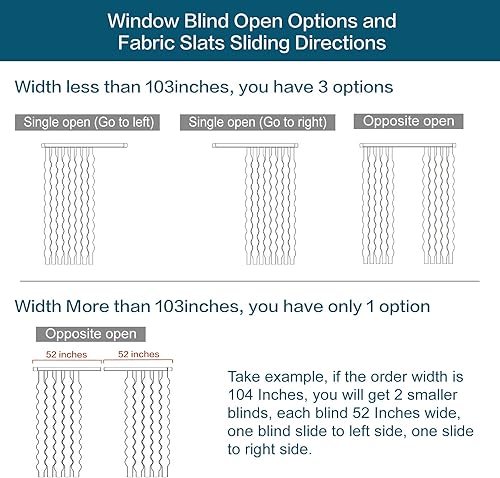 Window Blind Open Options and Fabric Slats Sliding Directions

Width less than 103inches, you have 3 options

Single open (Go to left)

Single open (Go to right)

Opposite open

Width More than 103inches, you have only 1 option

Opposite open

52 inches

52 inches

Take example, if the order width is 104 Inches, you will get 2 smaller blinds, each blind 52 Inches wide, one blind slide to left side, one slide to right side.