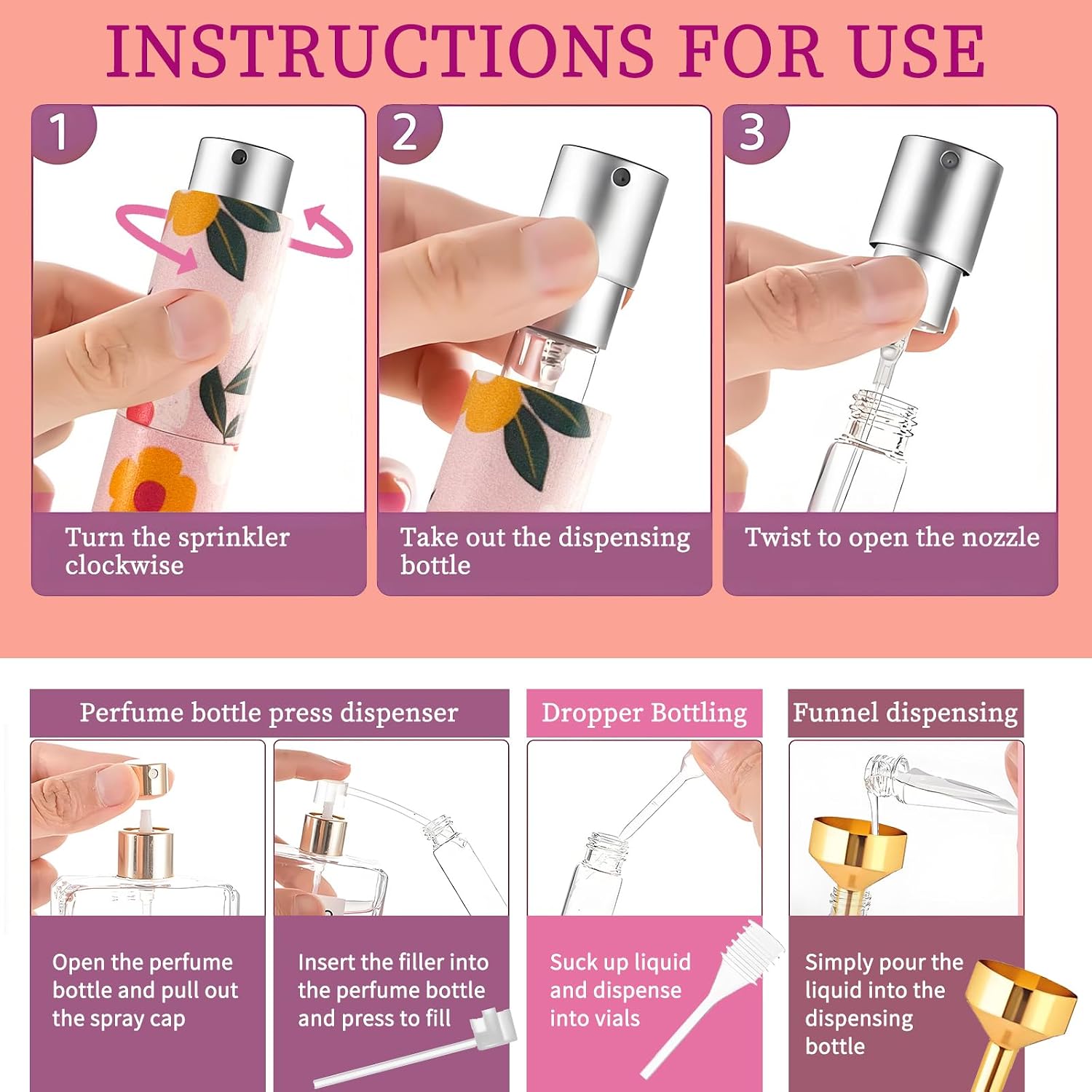 INSTRUCTIONS FOR USE

1

Turn the sprinkler clockwise

2

Take out the dispensing bottle

3

Twist to open the nozzle

Perfume bottle press dispenser

Open the perfume bottle and pull out the spray cap

Insert the filler into the perfume bottle and press to fill

Dropper Bottling

Suck up liquid and dispense into vials

Funnel dispensing

Simply pour the liquid into the dispensing bottle