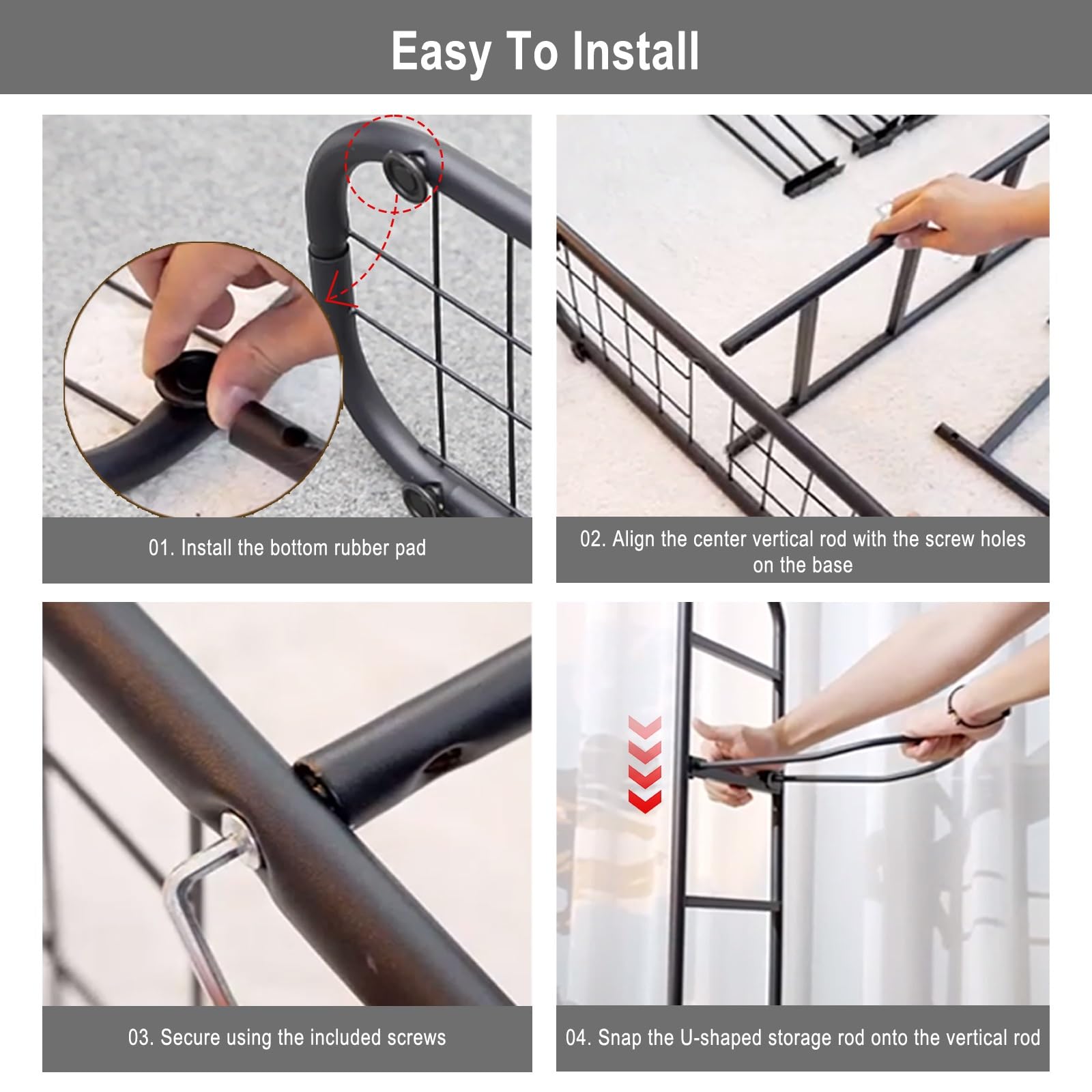 Easy To Install

01. Install the bottom rubber pad

02. Align the center vertical rod with the screw holes on the base

03. Secure using the included screws

04. Snap the U-shaped storage rod onto the vertical rod