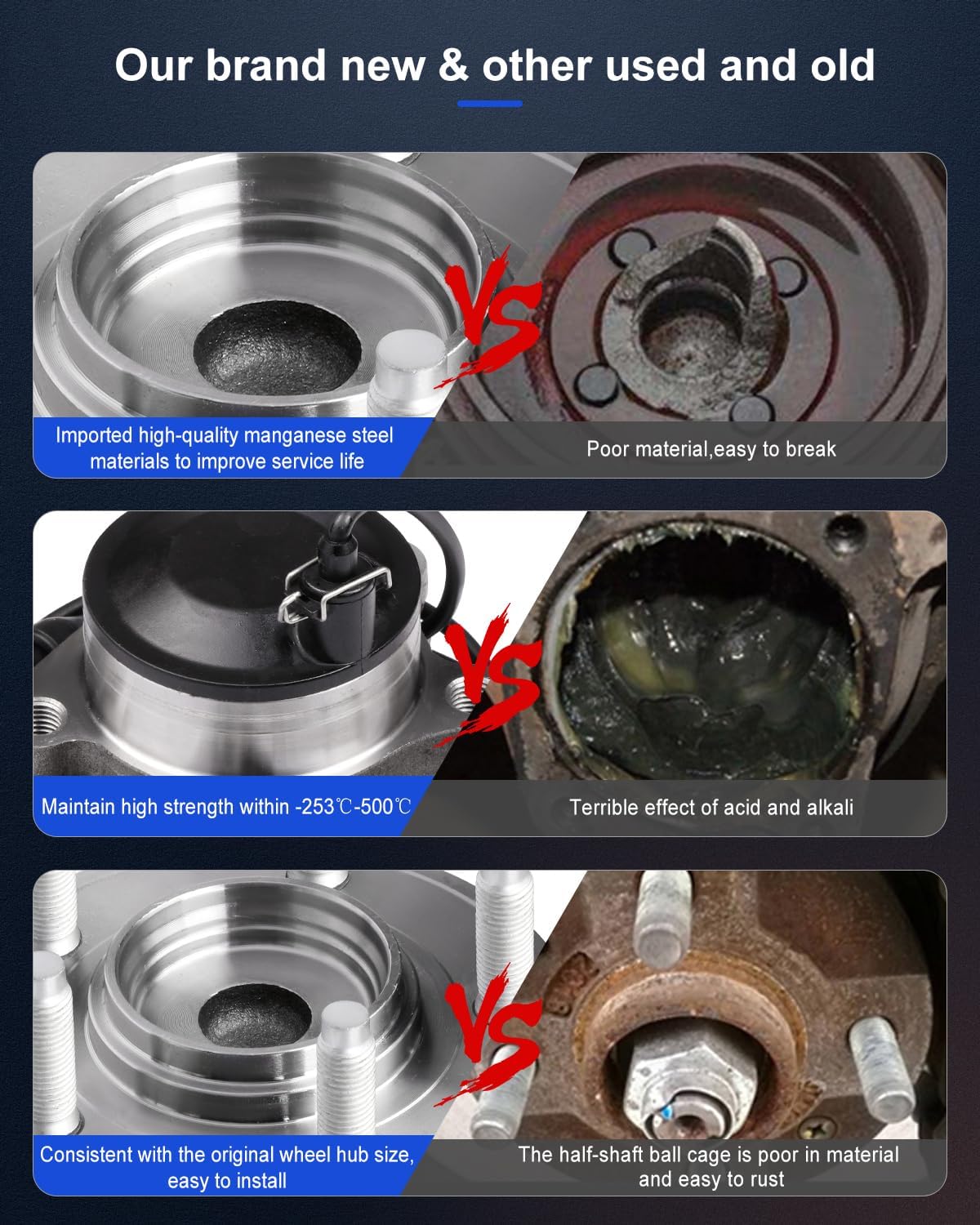 Our brand new & other used and old

VS

Imported high-quality manganese steel materials to improve service life

Poor material,easy to break

VS

Maintain high strength within -253℃-500℃

Terrible effect of acid and alkali

VS

Consistent with the original wheel hub size, easy to install

The half-shaft ball cage is poor in material and easy to rust