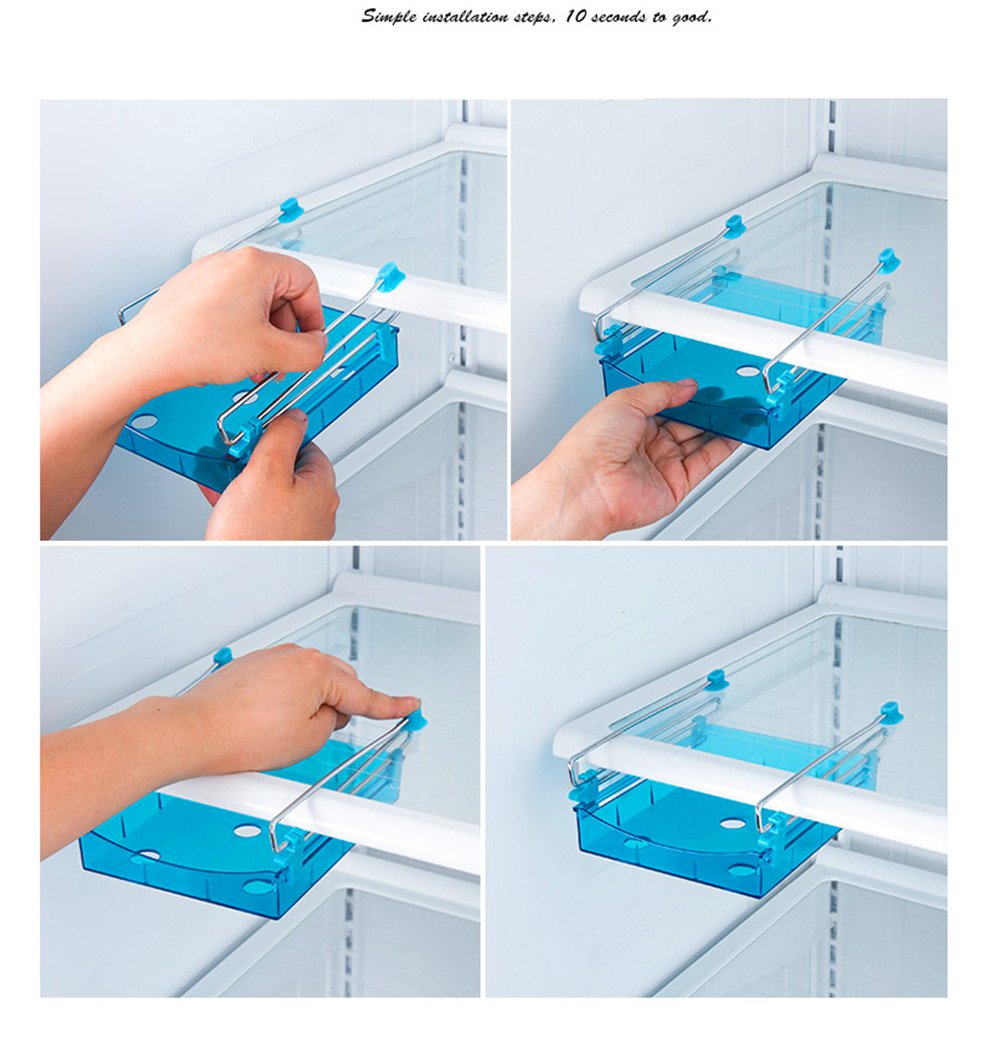 Simple installation steps, 10 seconds to good.