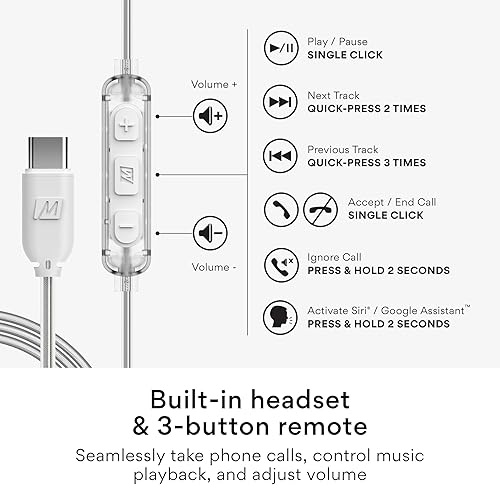 Volume +

Volume -

Play / Pause
SINGLE CLICK

Next Track
QUICK-PRESS 2 TIMES

Previous Track
QUICK-PRESS 3 TIMES

Accept / End Call
SINGLE CLICK

Ignore Call
PRESS & HOLD 2 SECONDS

Activate Siri® / Google Assistant™
PRESS & HOLD 2 SECONDS

Built-in headset
& 3-button remote

Seamlessly take phone calls, control music playback, and adjust volume