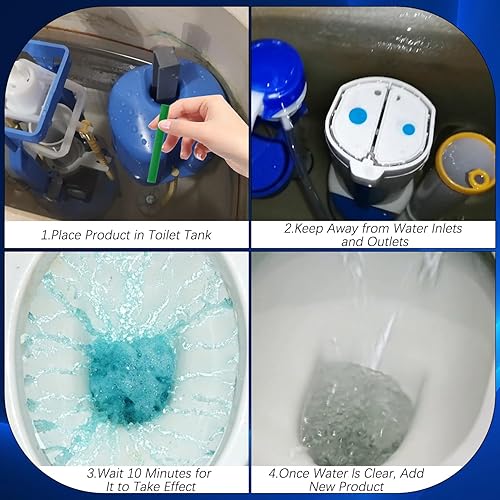 1.Place Product in Toilet Tank

2.Keep Away from Water Inlets and Outlets

3.Wait 10 Minutes for It to Take Effect

4.Once Water Is Clear, Add New Product