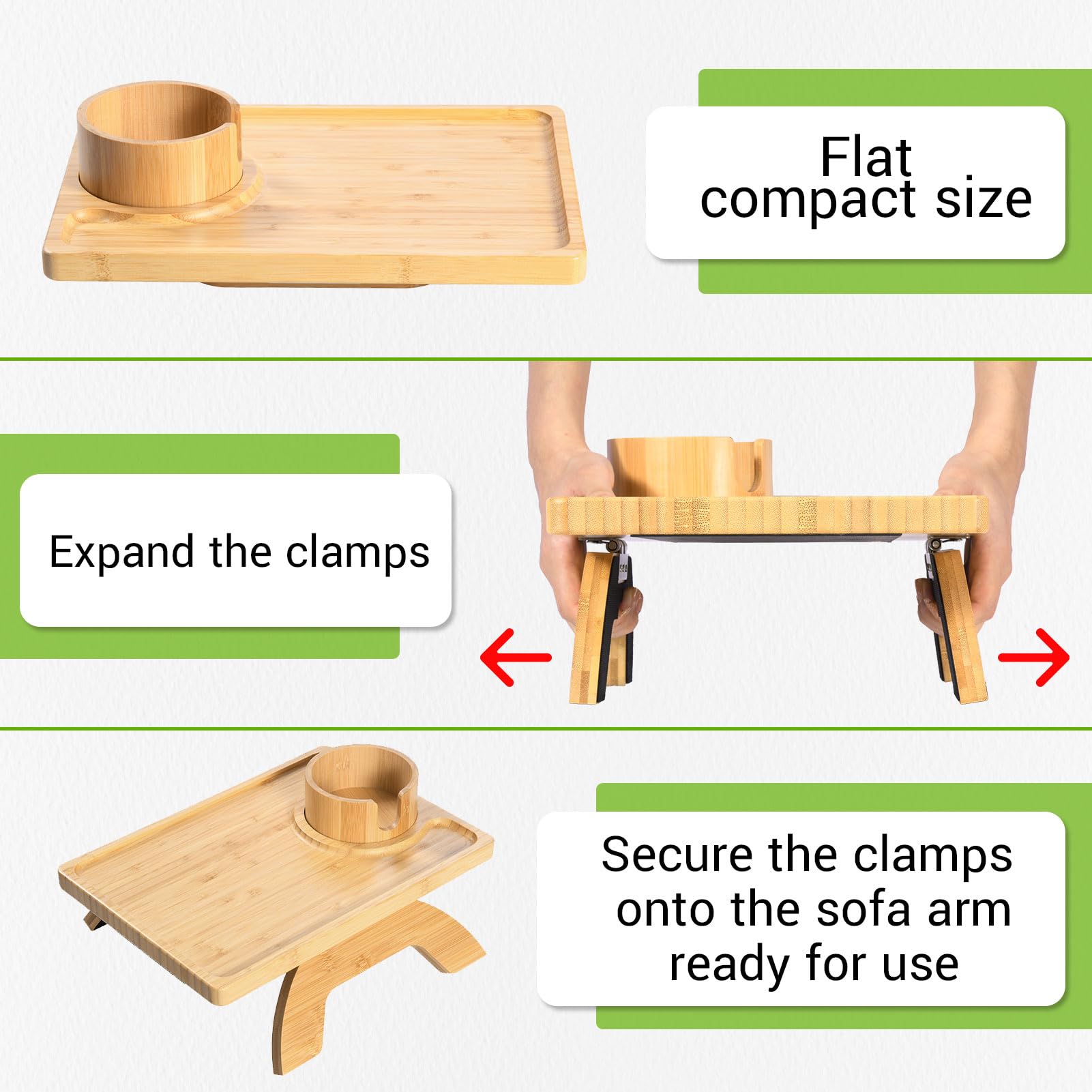 Flat compact size

Expand the clamps

Secure the clamps onto the sofa arm ready for use