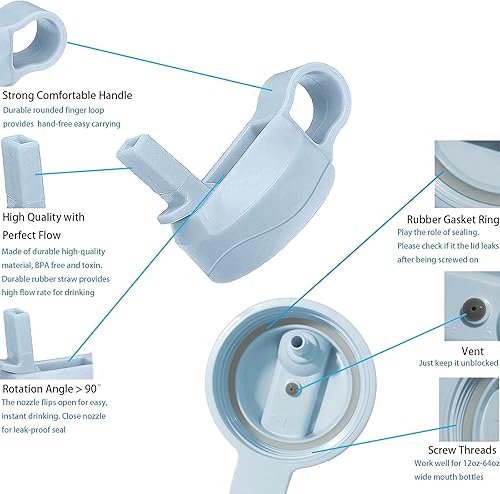 Strong Comfortable Handle
Durable rounded finger loop provides hand-free easy carrying

High Quality with Perfect Flow
Made of durable high-quality material, BPA free and toxin. Durable rubber straw provides high flow rate for drinking

Rotation Angle > 90°
The nozzle flips open for easy, instant drinking. Close nozzle for leak-proof seal

Rubber Gasket Ring
Play the role of sealing. Please check if it the lid leaks after being screwed on

Vent
Just keep it unblocked

Screw Threads
Work well for 12oz-64oz wide mouth bottles