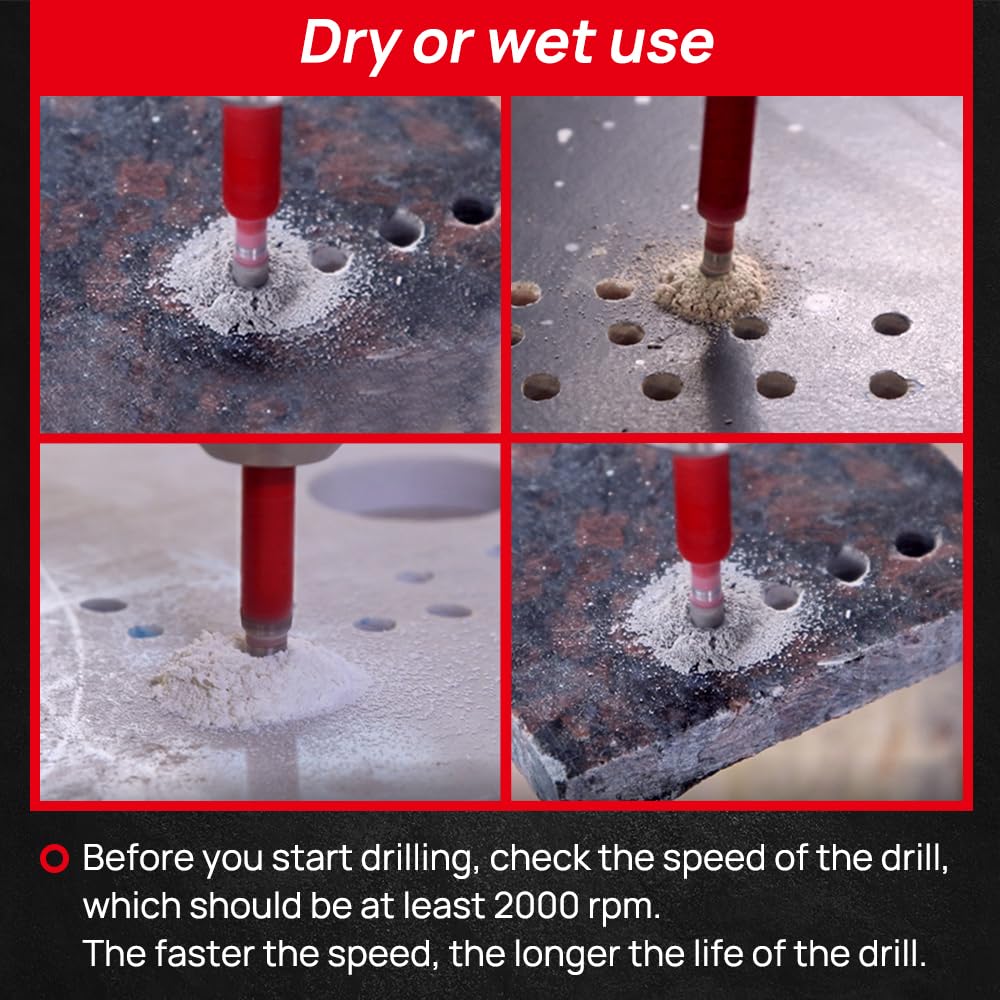 Dry or wet use

Before you start drilling, check the speed of the drill, which should be at least 2000 rpm.
The faster the speed, the longer the life of the drill.