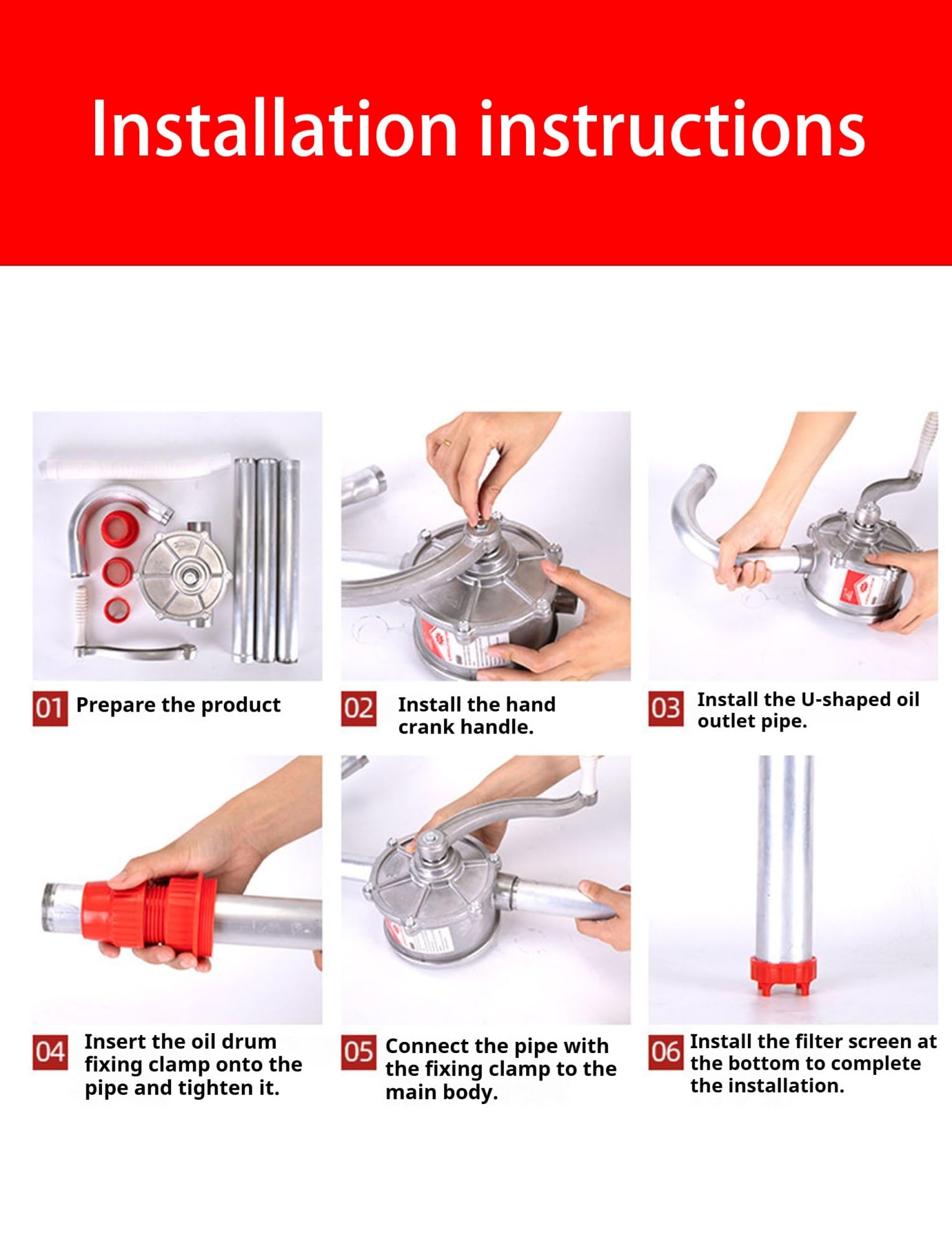 Installation instructions

01 Prepare the product

02 Install the hand crank handle.

03 Install the U-shaped oil outlet pipe.

04 Insert the oil drum fixing clamp onto the pipe and tighten it.

05 Connect the pipe with the fixing clamp to the main body.

06 Install the filter screen at the bottom to complete the installation.