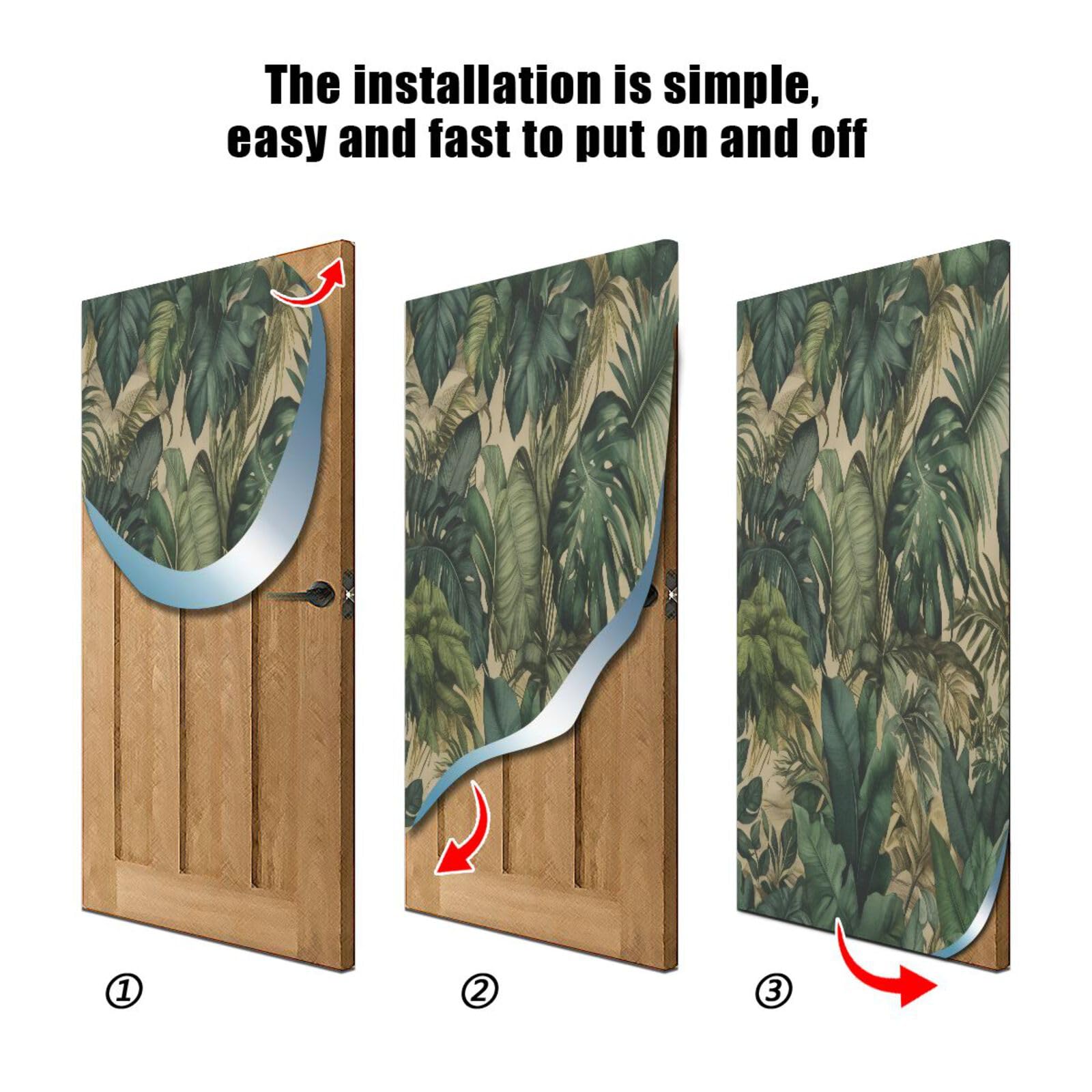 The installation is simple,
easy and fast to put on and off

①

②

③