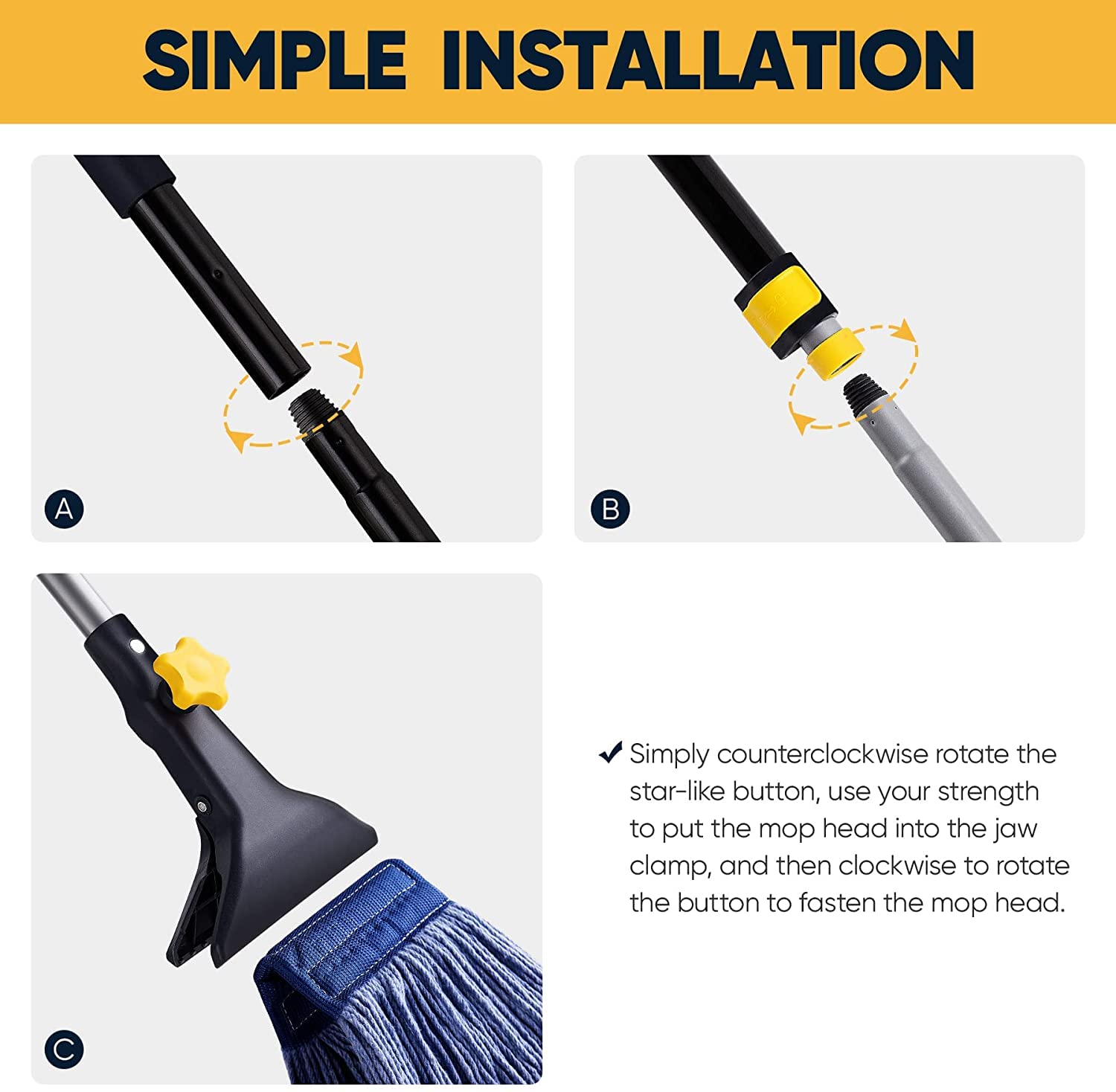 SIMPLE INSTALLATION

A

B

C

✔ Simply counterclockwise rotate the star-like button, use your strength to put the mop head into the jaw clamp, and then clockwise to rotate the button to fasten the mop head.