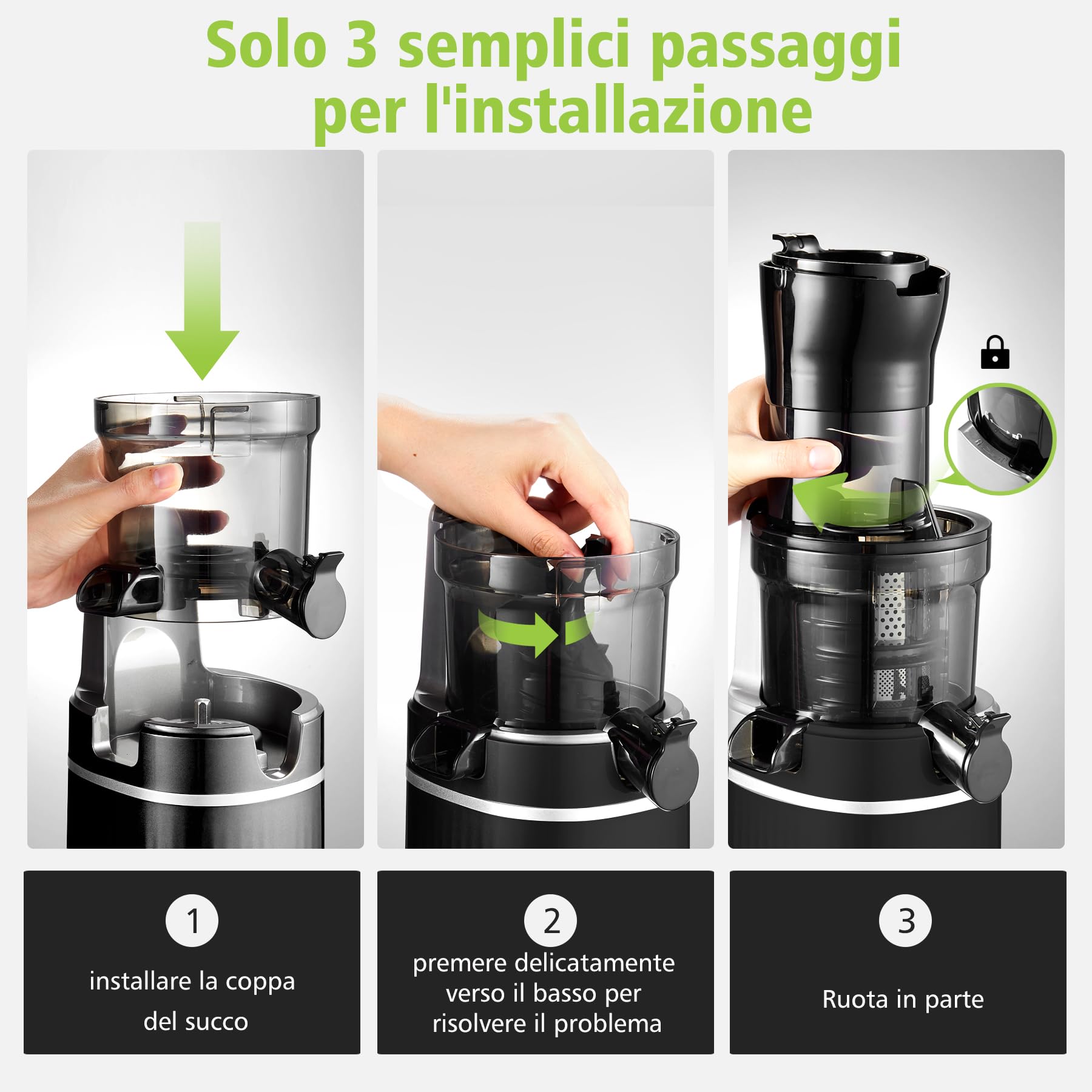 Solo 3 semplici passaggi per l'installazione

1
installare la coppa del succo

2
premere delicatamente verso il basso per risolvere il problema

3
Ruota in parte