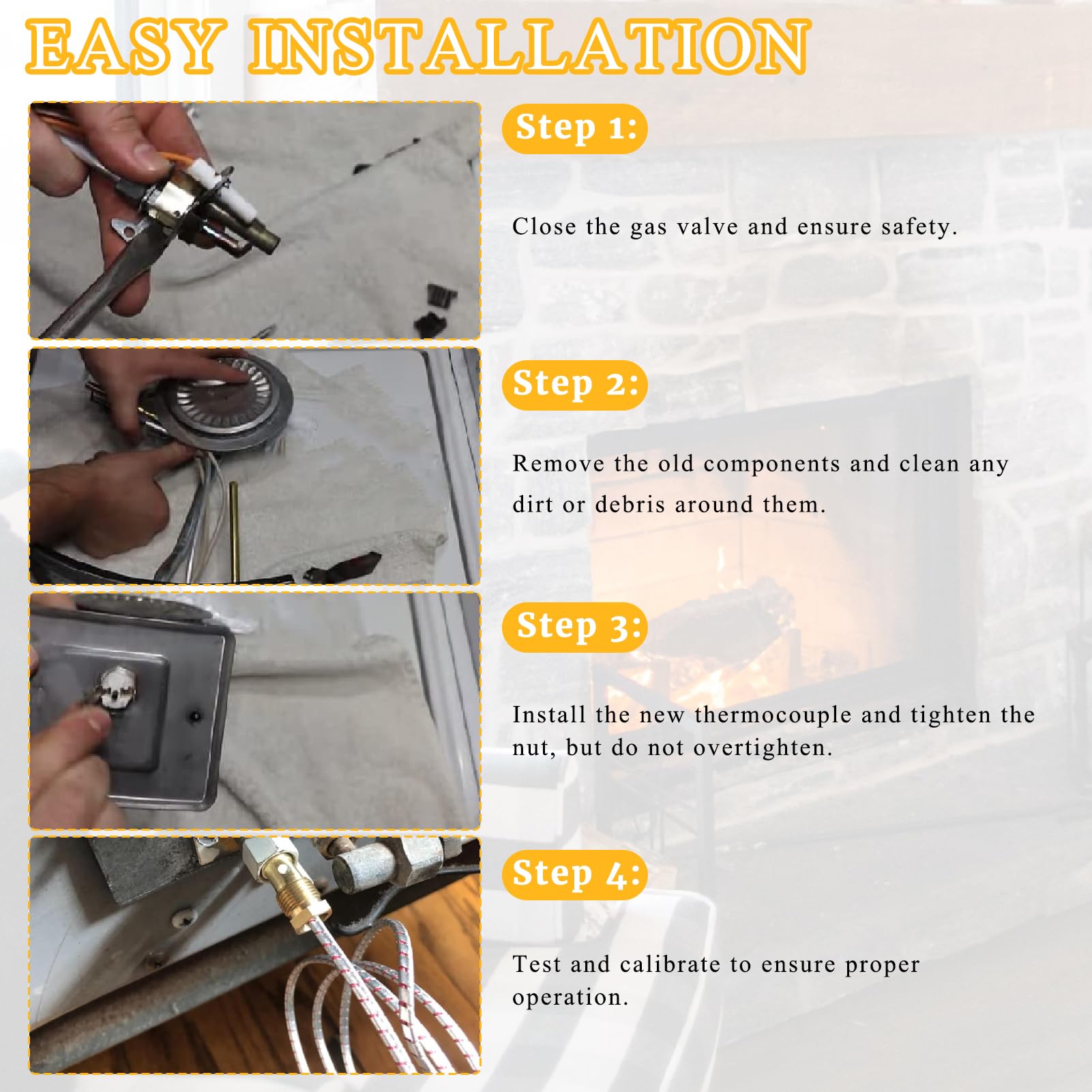 EASY INSTALLATION

Step 1:

Close the gas valve and ensure safety.

Step 2:

Remove the old components and clean any dirt or debris around them.

Step 3:

Install the new thermocouple and tighten the nut, but do not overtighten.

Step 4:

Test and calibrate to ensure proper operation.