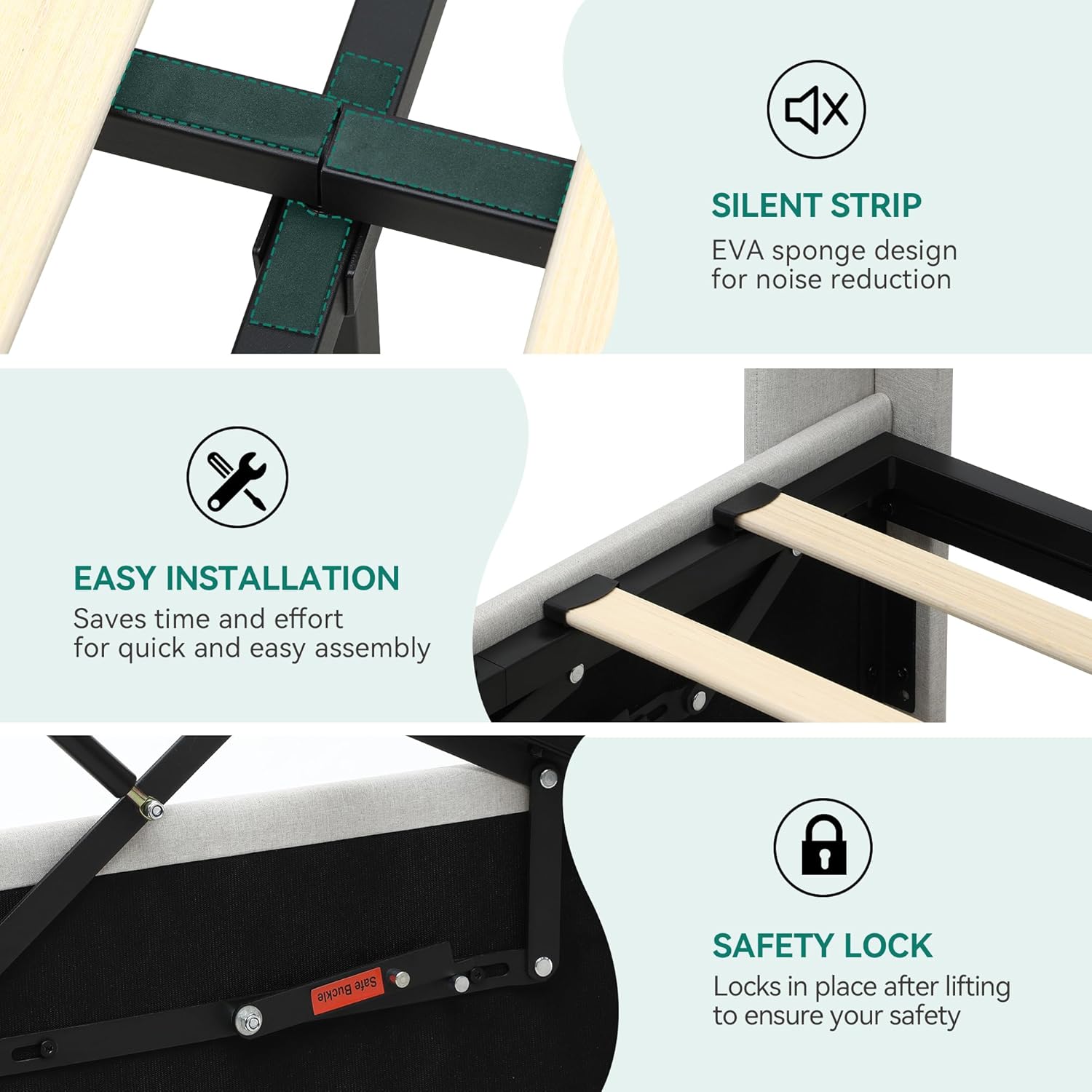 SILENT STRIP
EVA sponge design for noise reduction

EASY INSTALLATION
Saves time and effort for quick and easy assembly

Safe Buckle

SAFETY LOCK
Locks in place after lifting to ensure your safety