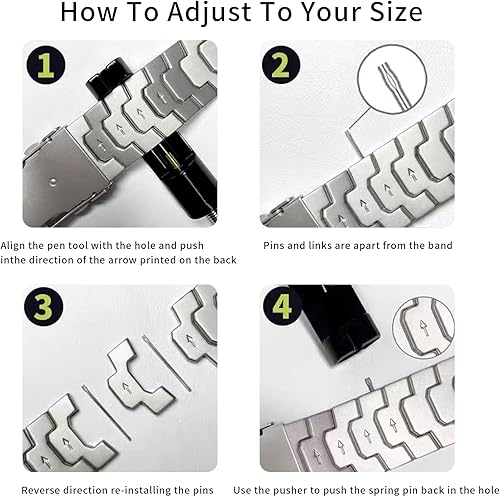 How To Adjust To Your Size

1

Align the pen tool with the hole and push inthe direction of the arrow printed on the back

2

Pins and links are apart from the band

3

Reverse direction re-installing the pins

4

Use the pusher to push the spring pin back in the hole