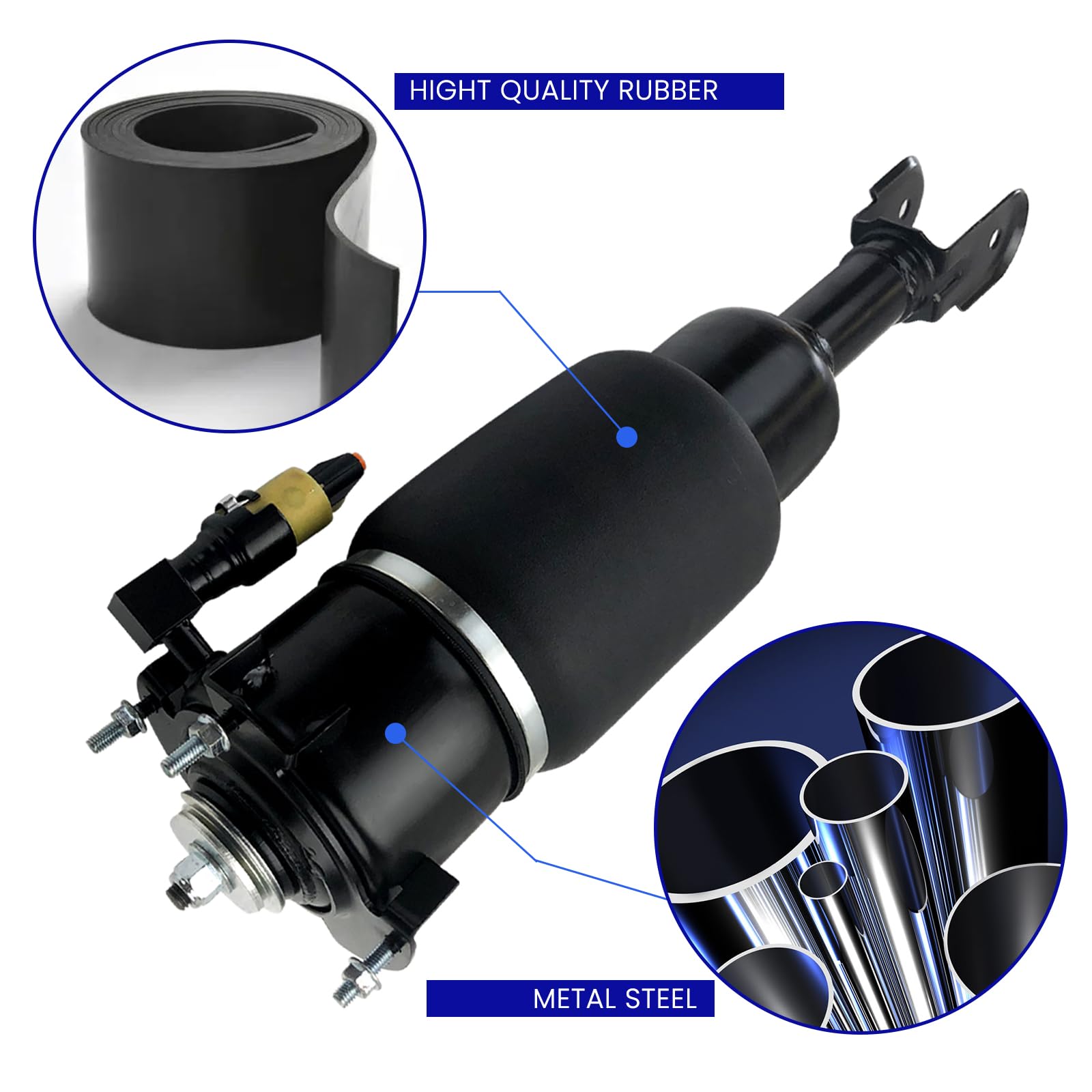 HIGHT QUALITY RUBBER

METAL STEEL