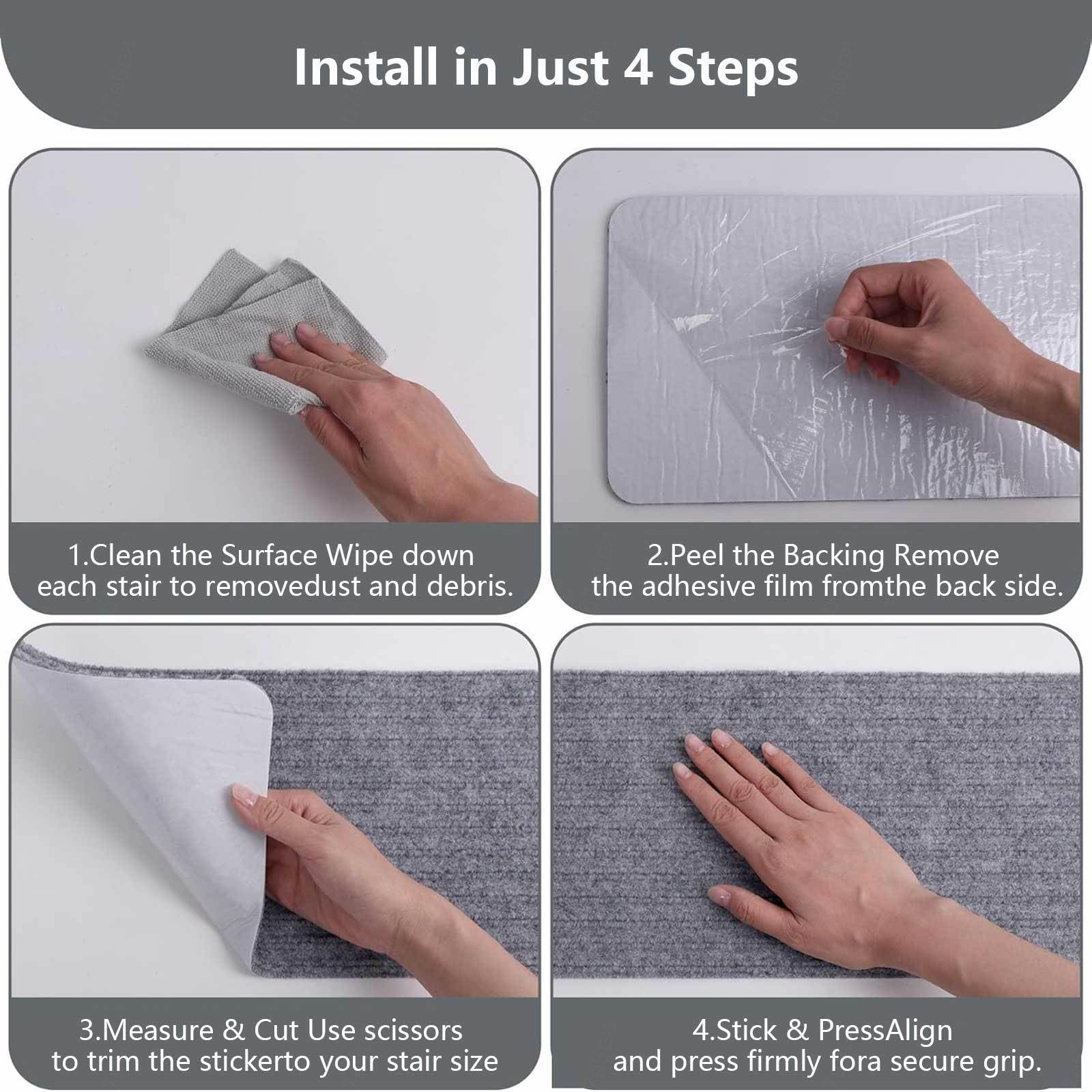 Install in Just 4 Steps

1.Clean the Surface Wipe down each stair to removedust and debris.

2.Peel the Backing Remove the adhesive film fromthe back side.

3.Measure & Cut Use scissors to trim the stickerto your stair size

4.Stick & PressAlign and press firmly fora secure grip.