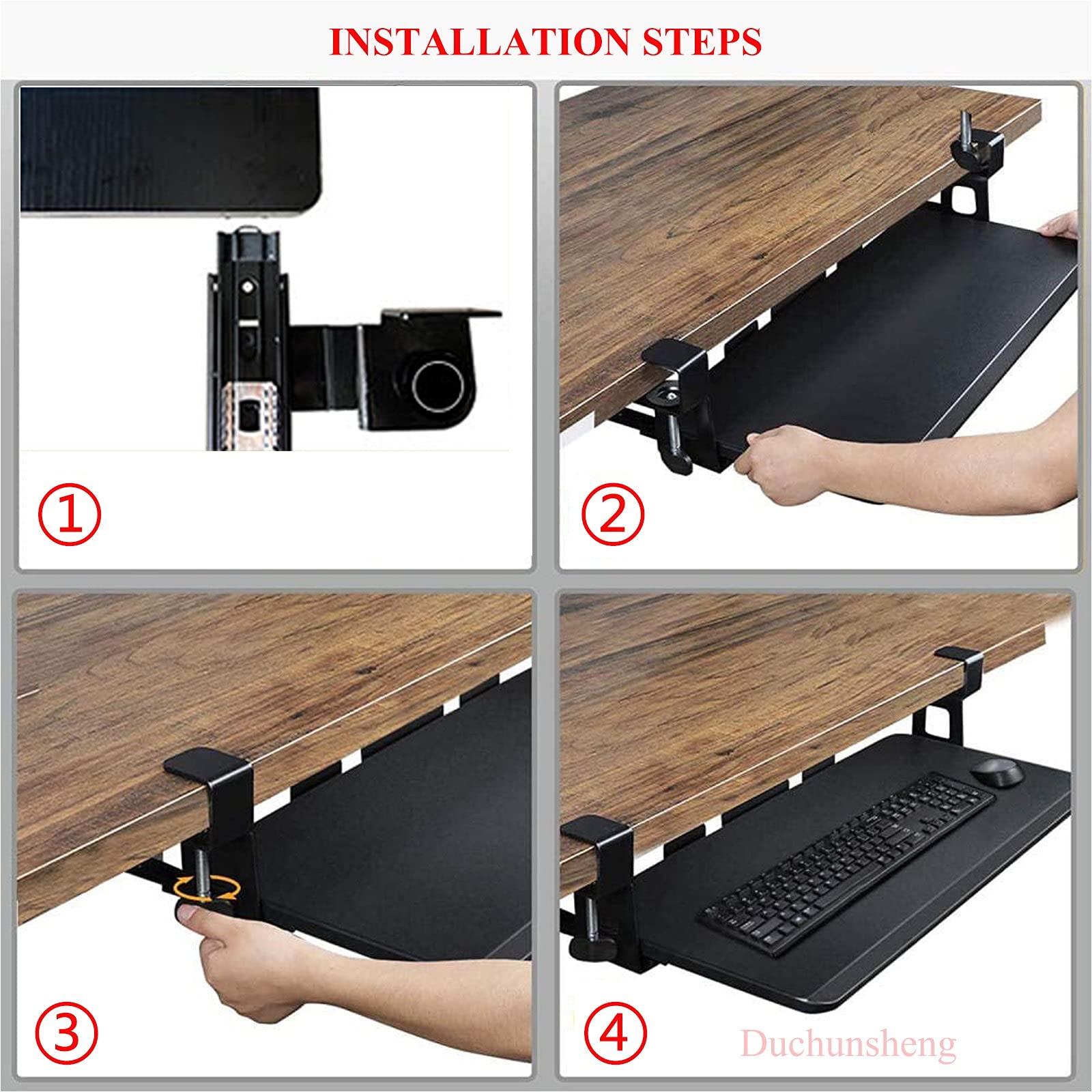 INSTALLATION STEPS

①

②

③

④

Duchunsheng