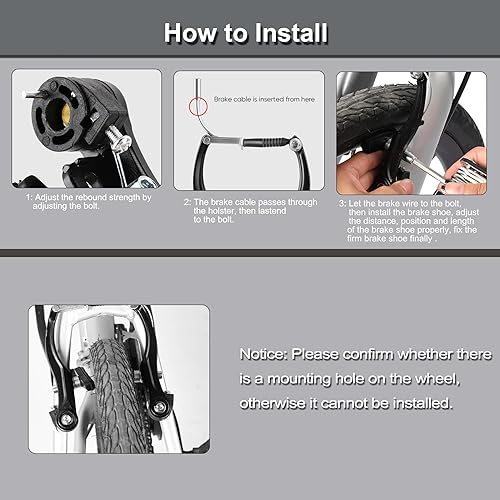 How to Install

Brake cable is inserted from here

1: Adjust the rebound strength by adjusting the bolt.

2: The brake cable passes through the holster, then lastend to the bolt.

3: Let the brake wire to the bolt, then install the brake shoe, adjust the distance, position and length of the brake shoe properly, fix the firm brake shoe finally .

Notice: Please confirm whether there is a mounting hole on the wheel, otherwise it cannot be installed.