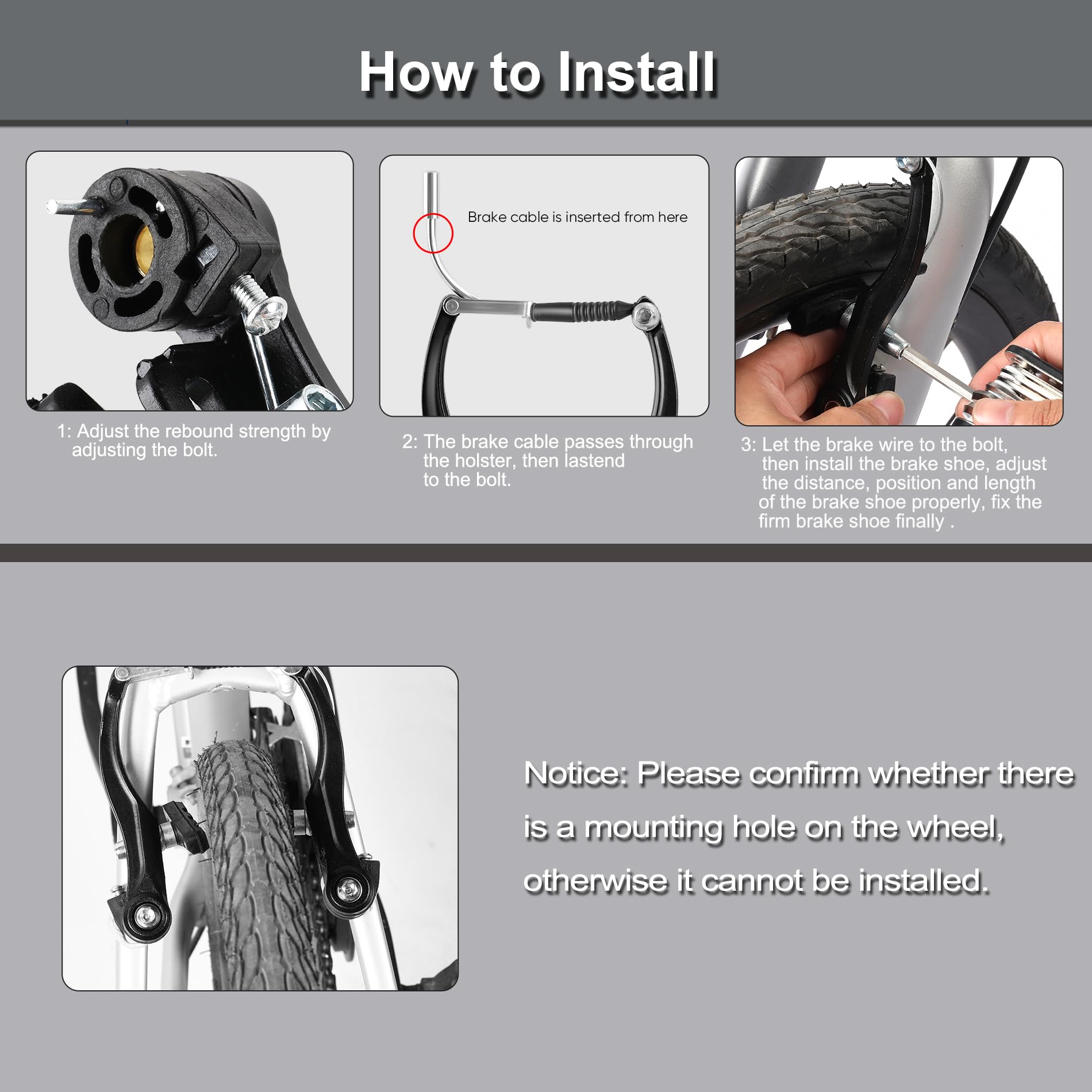 How to Install

1: Adjust the rebound strength by adjusting the bolt.

Brake cable is inserted from here

2: The brake cable passes through the holster, then lastend to the bolt.

3: Let the brake wire to the bolt, then install the brake shoe, adjust the distance, position and length of the brake shoe properly, fix the firm brake shoe finally .

Notice: Please confirm whether there is a mounting hole on the wheel, otherwise it cannot be installed.