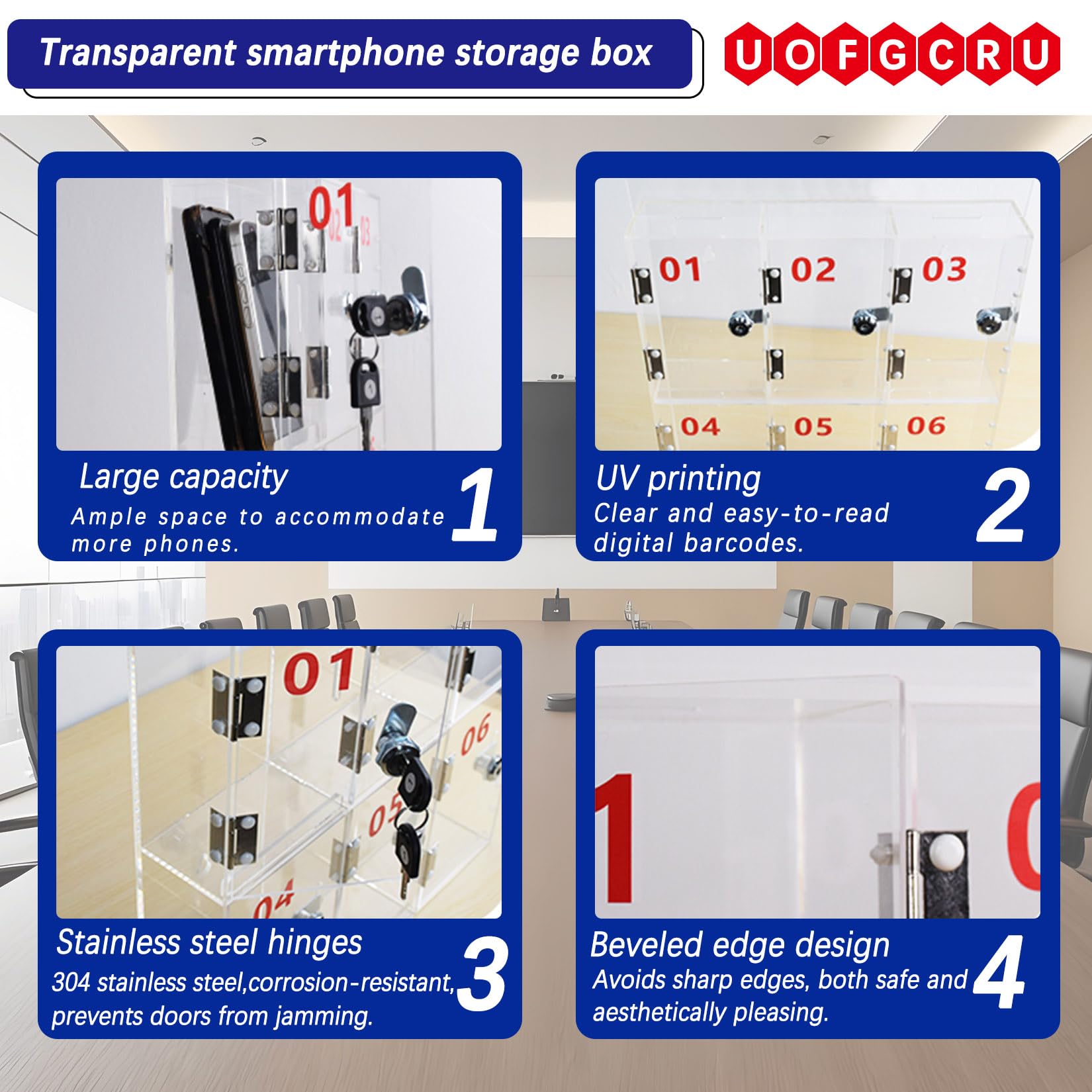 Transparent smartphone storage box

UOFGCRU

01 02 03

Large capacity
Ample space to accommodate more phones.
1

01 02 03
04 05 06

UV printing
Clear and easy-to-read digital barcodes.
2

01 06 05 04

Stainless steel hinges
304 stainless steel,corrosion-resistant, prevents doors from jamming.
3

1 0

Beveled edge design
Avoids sharp edges, both safe and aesthetically pleasing.
4