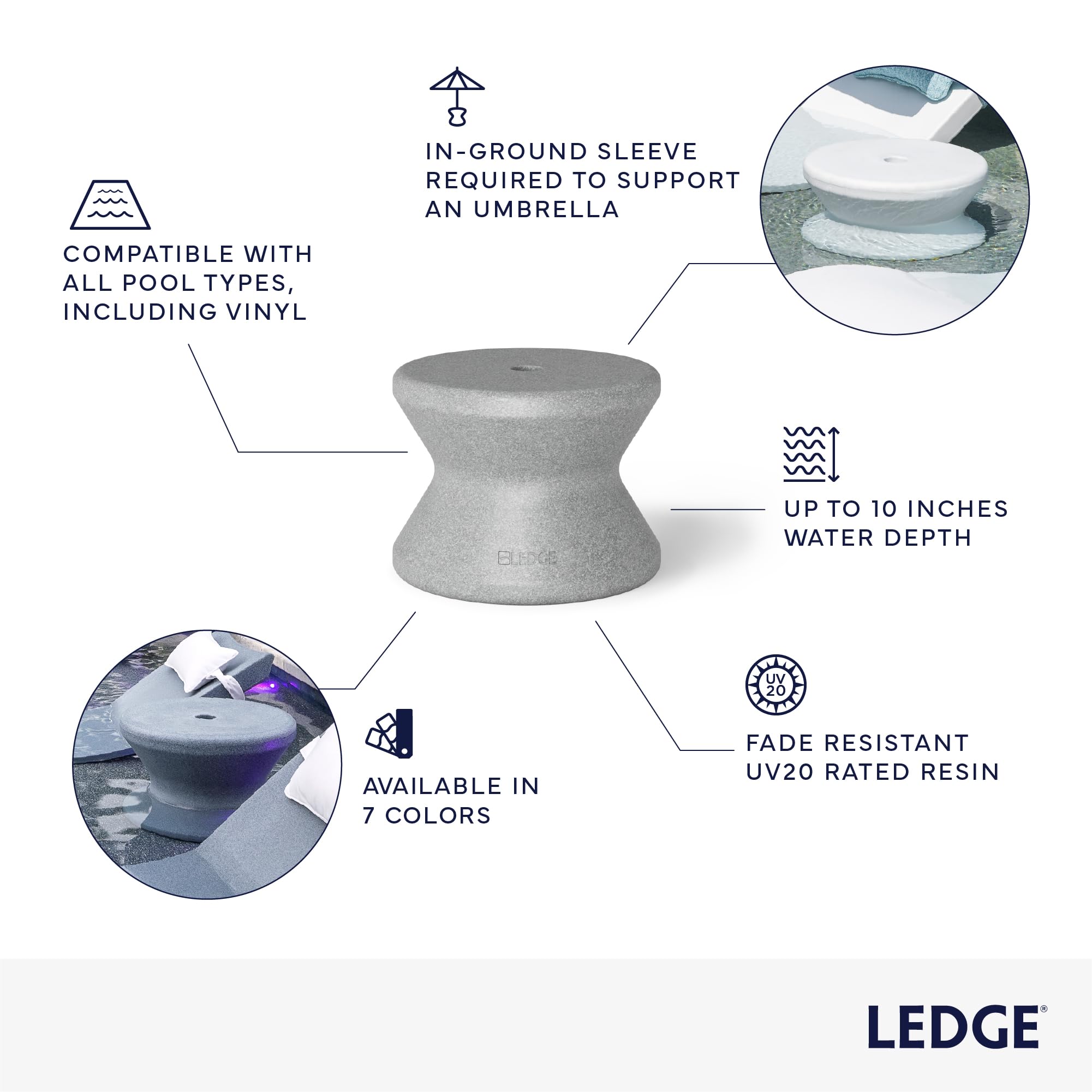 IN-GROUND SLEEVE REQUIRED TO SUPPORT AN UMBRELLA

COMPATIBLE WITH ALL POOL TYPES, INCLUDING VINYL

LEDGE

UP TO 10 INCHES WATER DEPTH

UV 20

FADE RESISTANT UV20 RATED RESIN

AVAILABLE IN 7 COLORS

LEDGE®