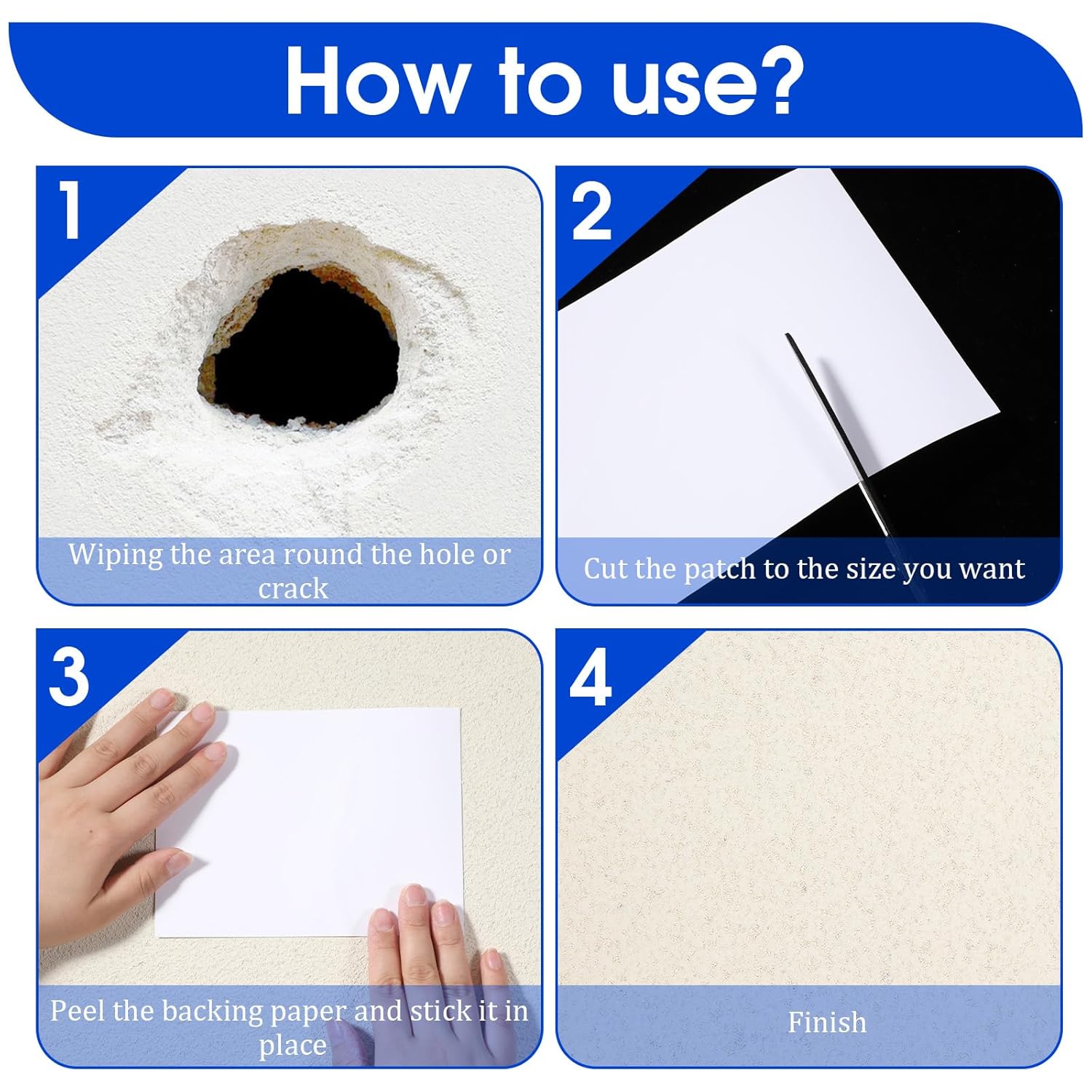 How to use?

1

Wiping the area round the hole or crack

2

Cut the patch to the size you want

3

Peel the backing paper and stick it in place

4

Finish