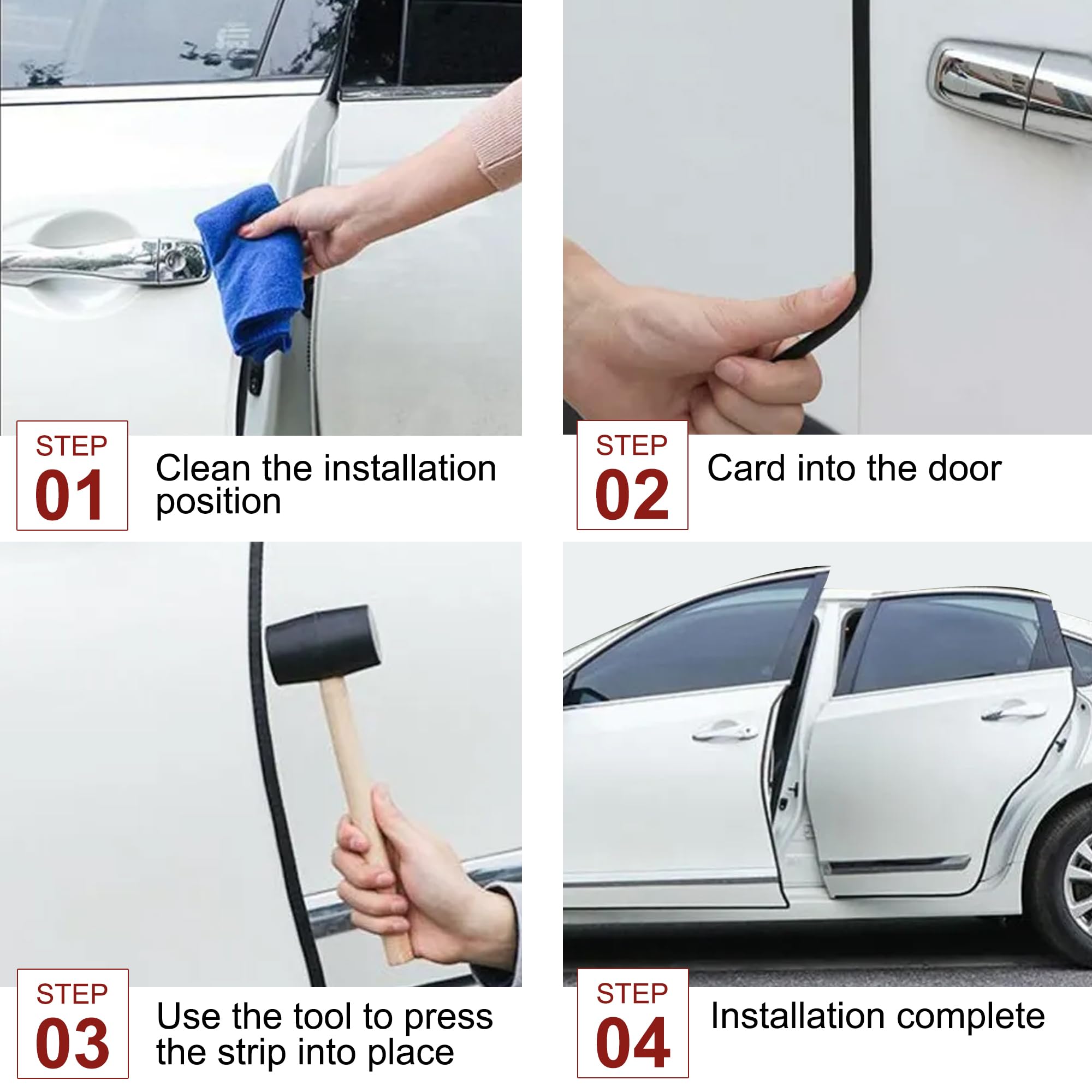 STEP
01
Clean the installation position

STEP
02
Card into the door

STEP
03
Use the tool to press the strip into place

STEP
04
Installation complete