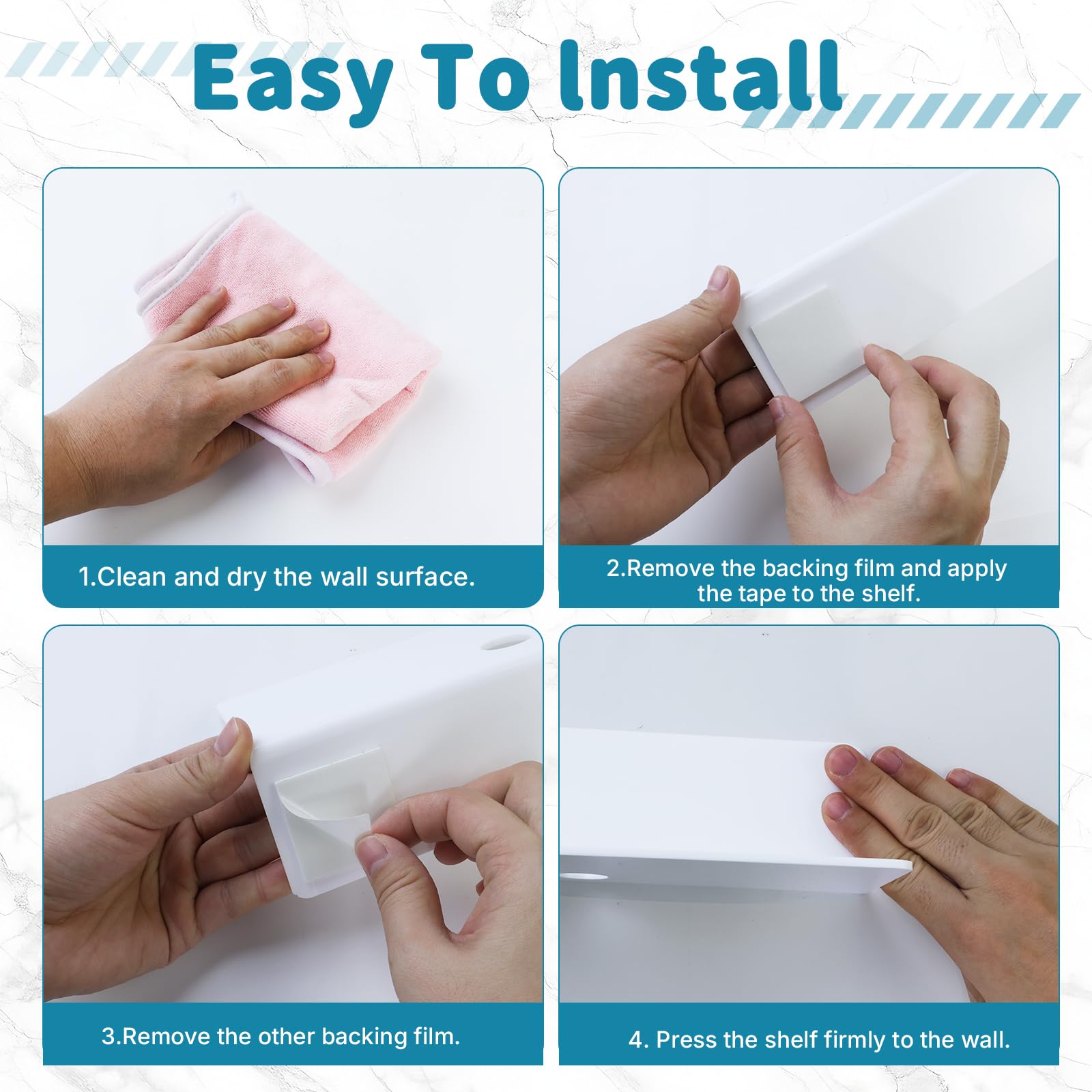 Easy To Install

1.Clean and dry the wall surface.

2.Remove the backing film and apply the tape to the shelf.

3.Remove the other backing film.

4. Press the shelf firmly to the wall.