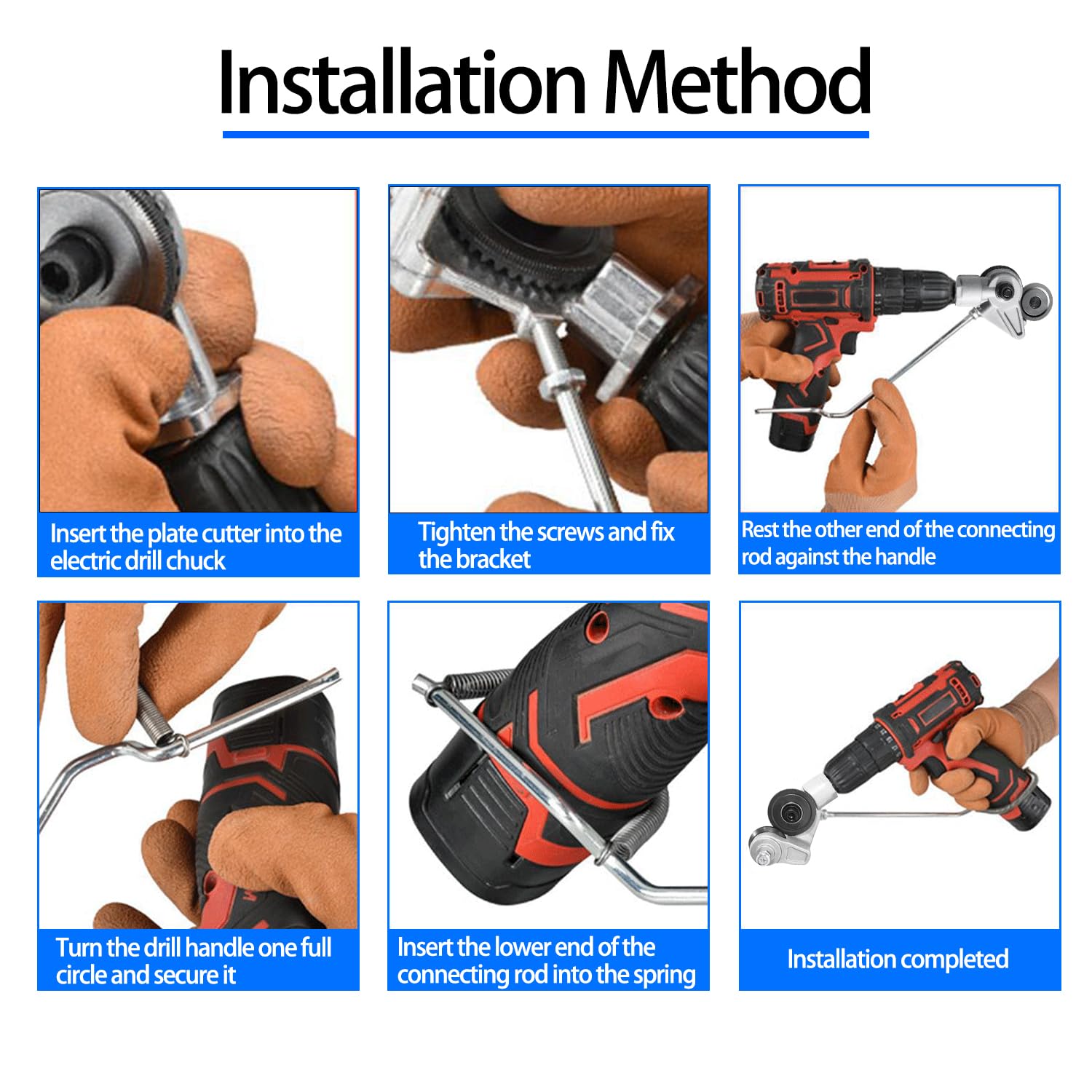 Installation Method

Insert the plate cutter into the electric drill chuck

Tighten the screws and fix the bracket

Rest the other end of the connecting rod against the handle

Turn the drill handle one full circle and secure it

Insert the lower end of the connecting rod into the spring

Installation completed