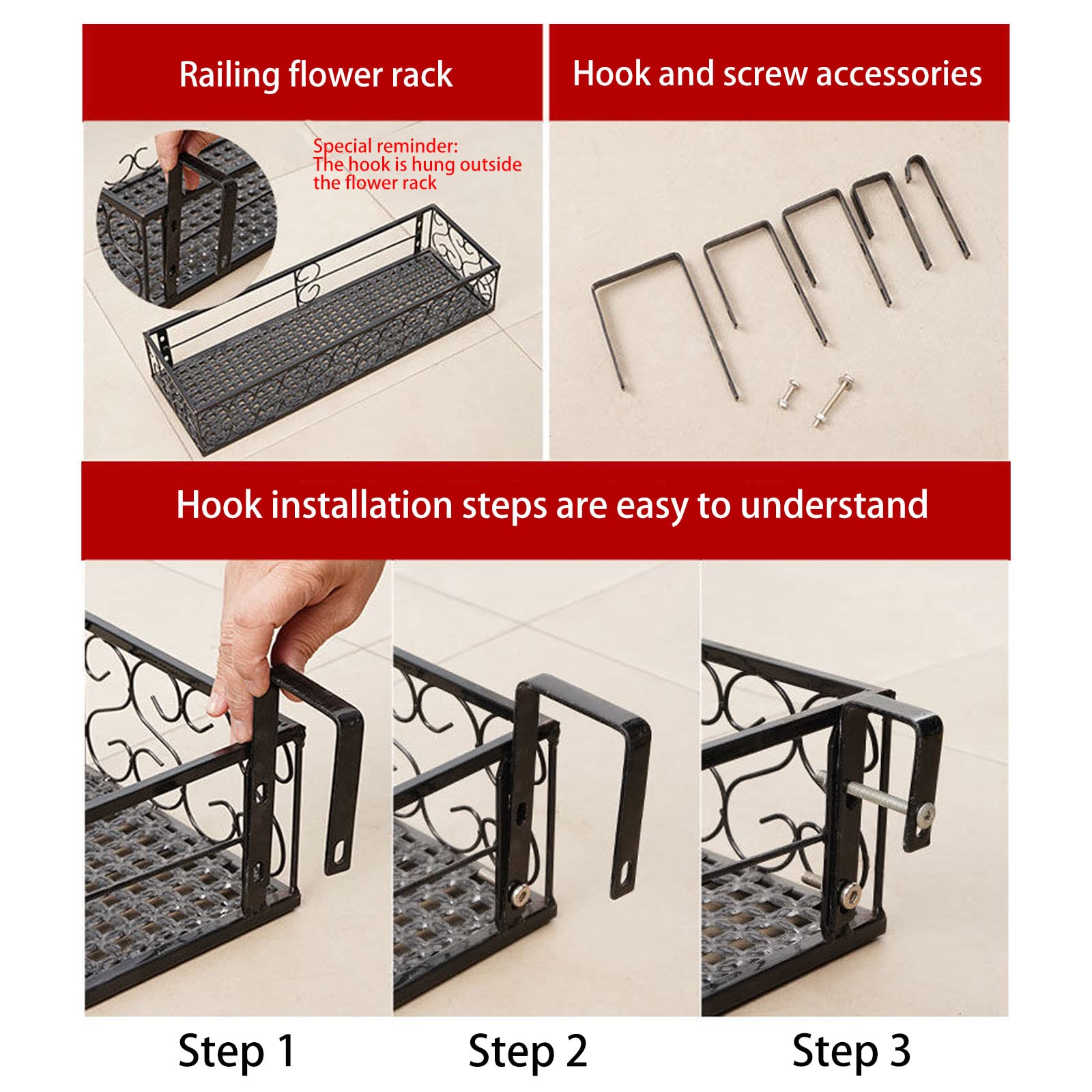 Railing flower rack

Special reminder:
The hook is hung outside the flower rack

Hook and screw accessories

Hook installation steps are easy to understand

Step 1

Step 2

Step 3