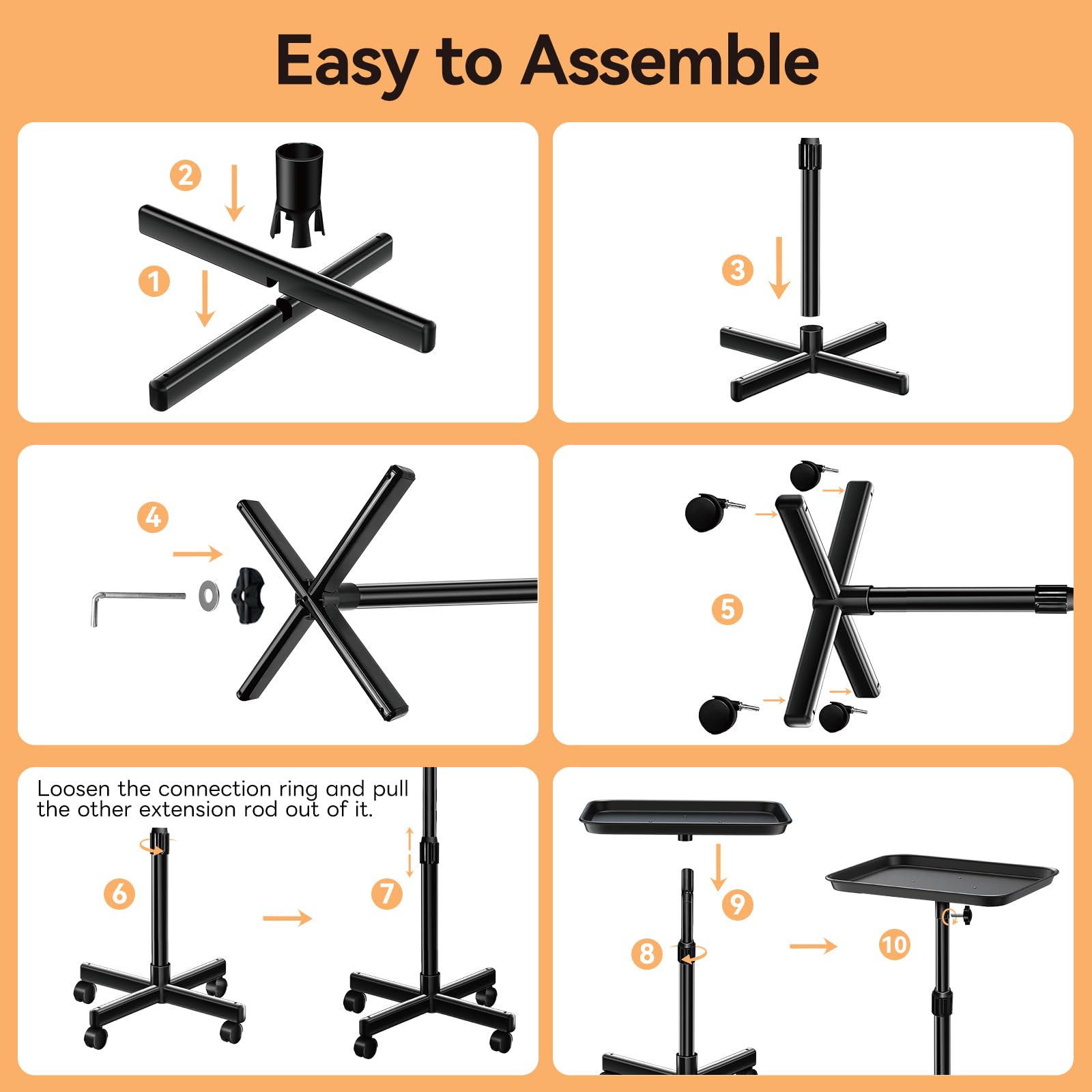 Easy to Assemble

2

1

3

4

5

Loosen the connection ring and pull the other extension rod out of it.

6

7

9

8

10