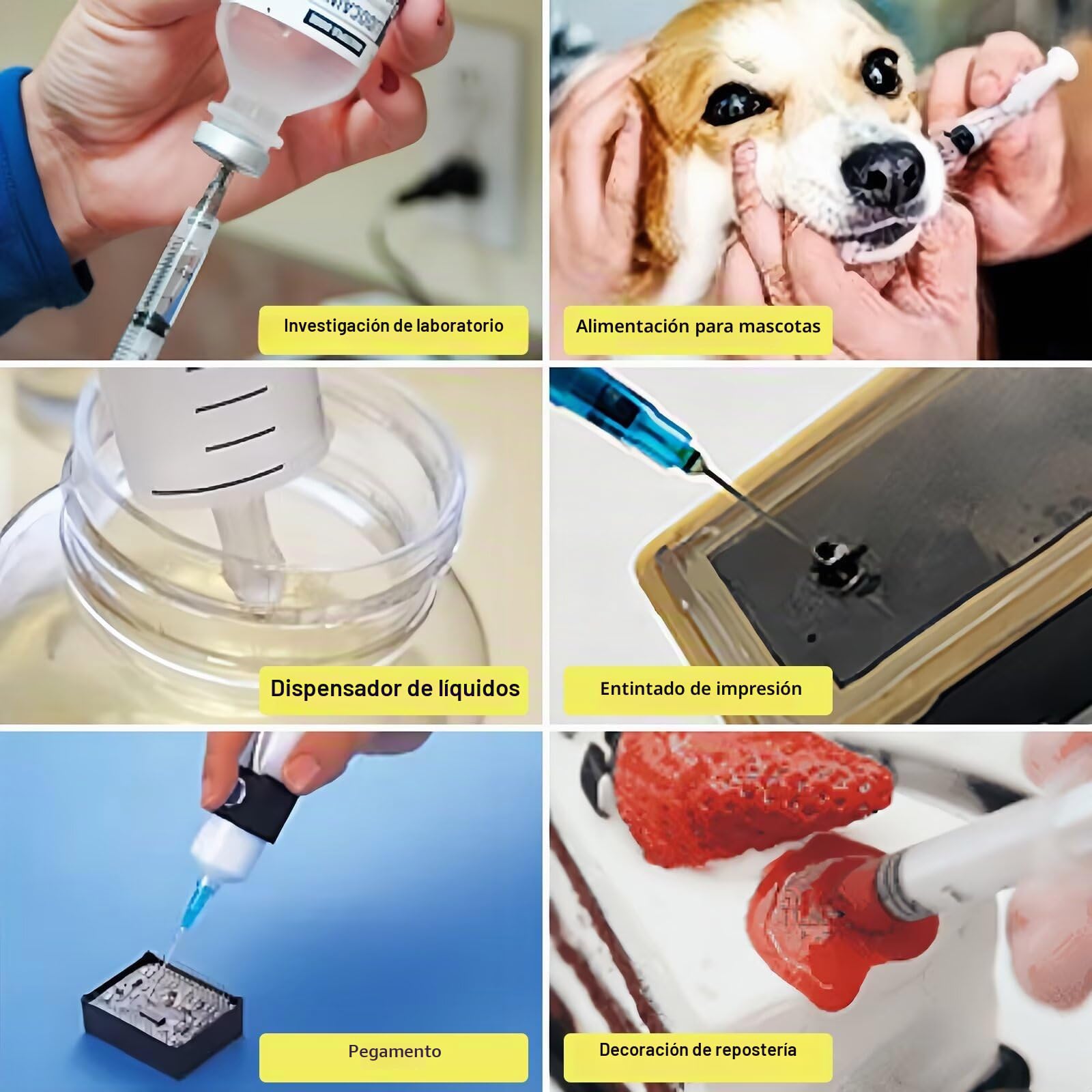 Investigación de laboratorio

Alimentación para mascotas

Dispensador de líquidos

Entintado de impresión

Pegamento

Decoración de repostería