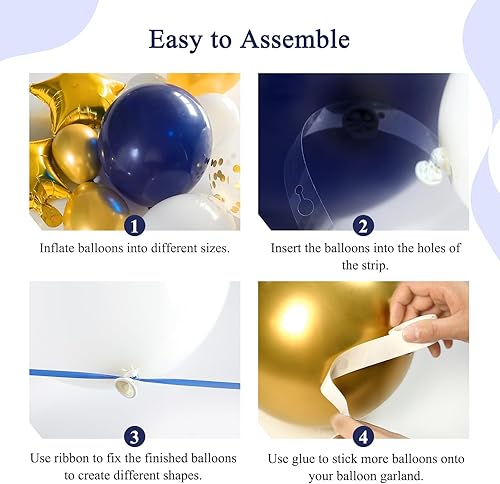 Easy to Assemble

1

Inflate balloons into different sizes.

2

Insert the balloons into the holes of the strip.

3

Use ribbon to fix the finished balloons to create different shapes.

4

Use glue to stick more balloons onto your balloon garland.