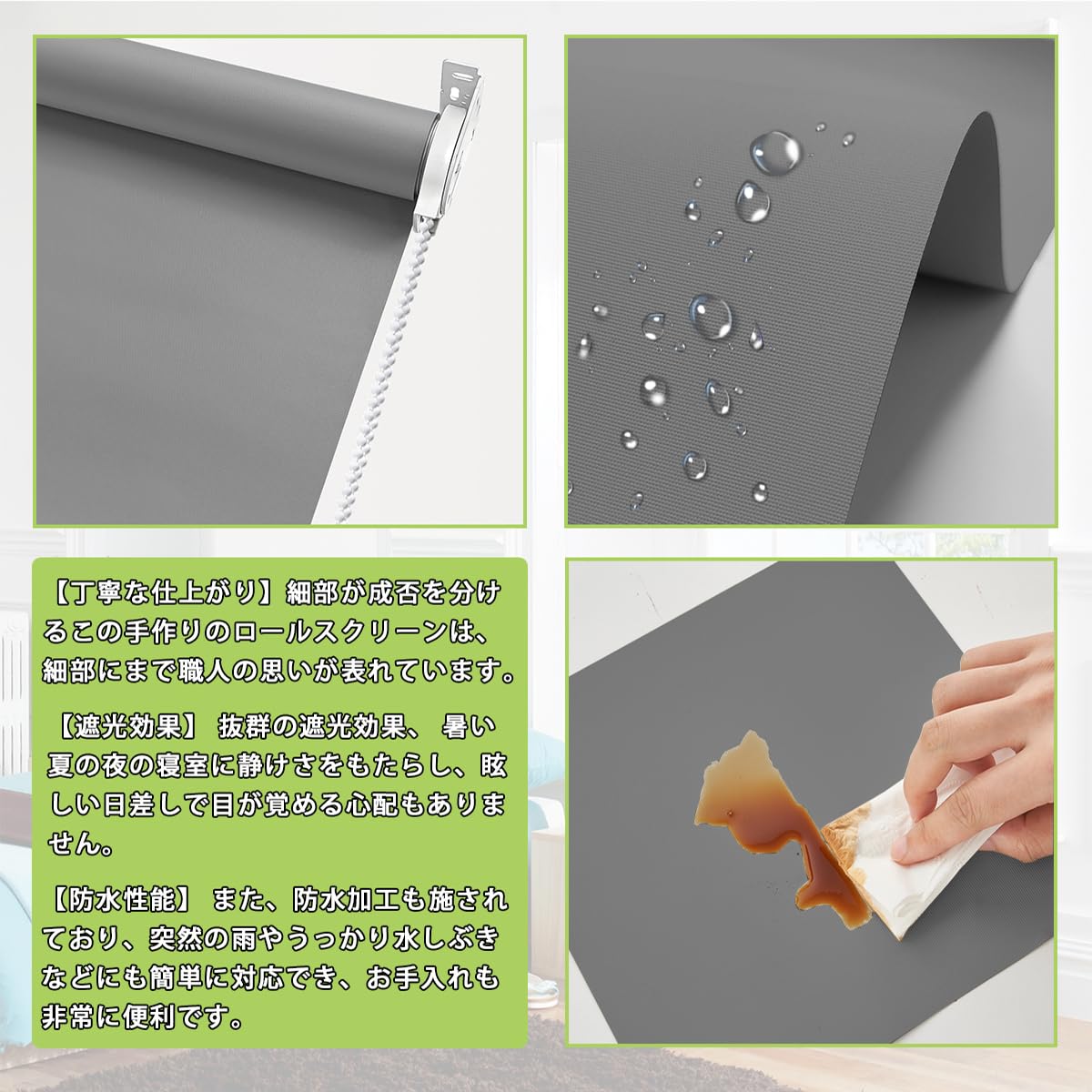 【丁寧な仕上がり】細部が成否を分けるこの手作りのロールスクリーンは、細部にまで職人の思いが表れています。

【遮光効果】 抜群の遮光効果、 暑い夏の夜の寝室に静けさをもたらし、眩しい日差しで目が覚める心配もありません。

【防水性能】 また、防水加工も施されており、突然の雨やうっかり水しぶきなどにも簡単に対応でき、お手入れも非常に便利です。