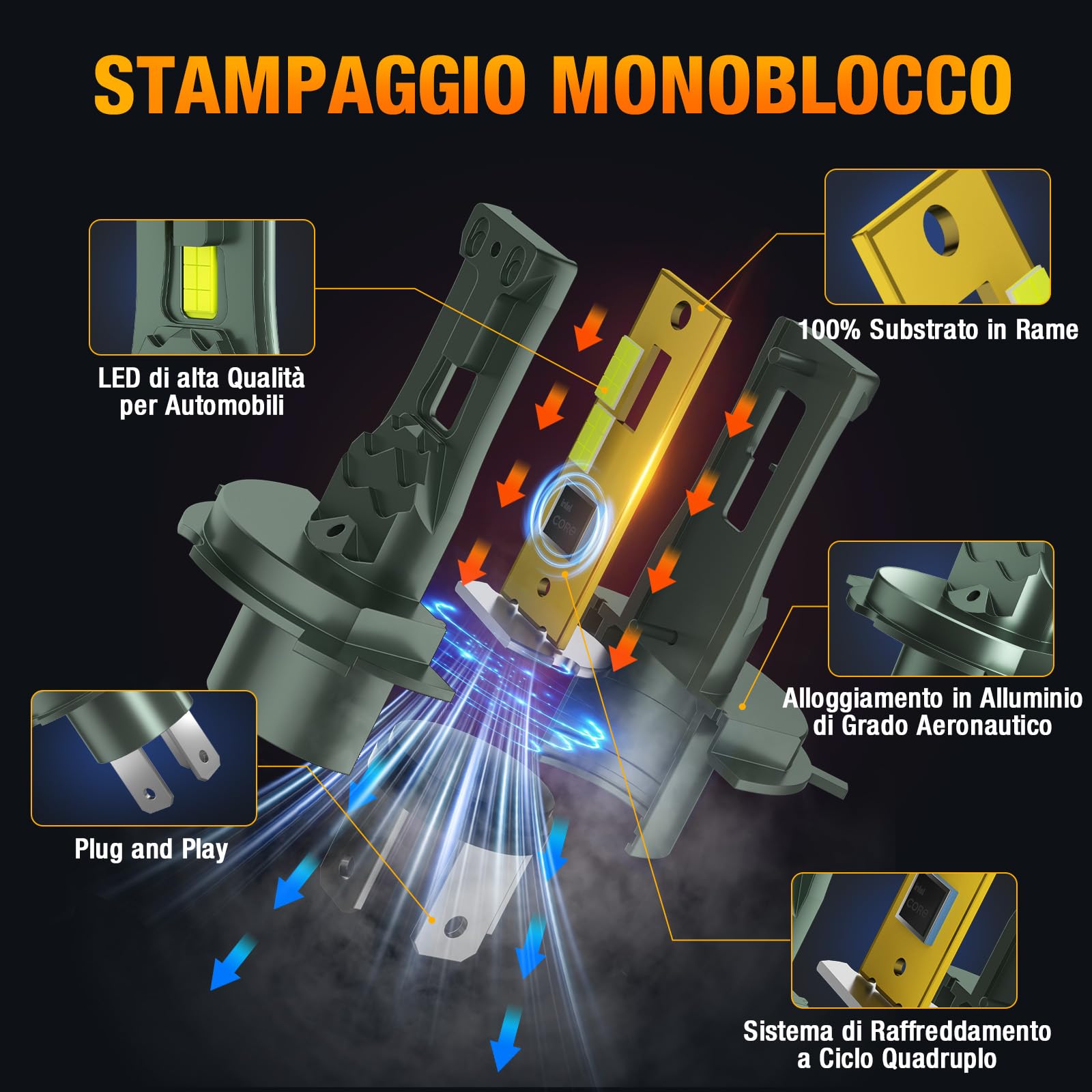 STAMPAGGIO MONOBLOCCO

LED di alta Qualità per Automobili

100% Substrato in Rame

intel
CORE

Alloggiamento in Alluminio di Grado Aeronautico

Plug and Play

intel
CORE

Sistema di Raffreddamento a Ciclo Quadruplo