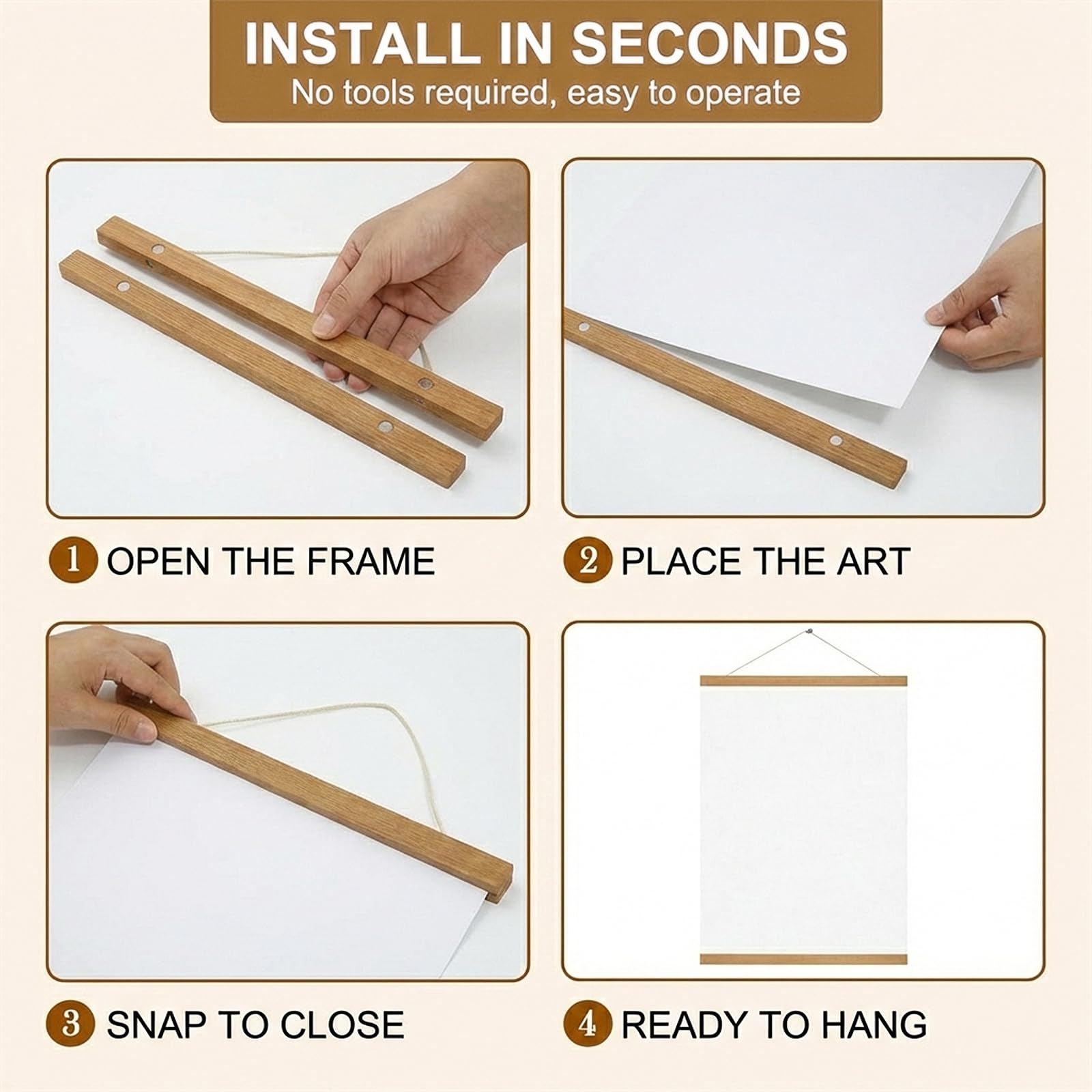 INSTALL IN SECONDS
No tools required, easy to operate

1 OPEN THE FRAME

2 PLACE THE ART

3 SNAP TO CLOSE

4 READY TO HANG