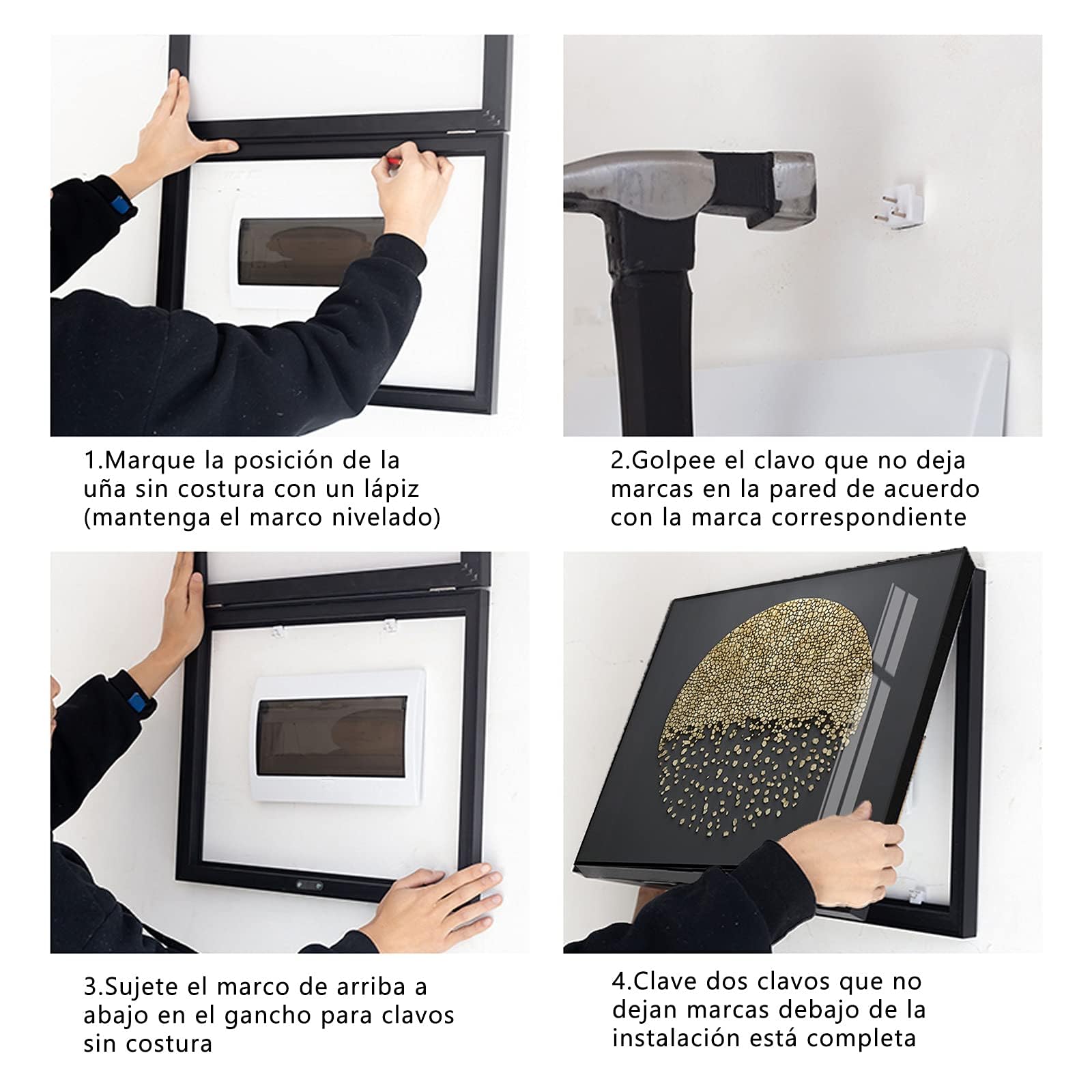 1.Marque la posición de la uña sin costura con un lápiz (mantenga el marco nivelado)

2.Golpee el clavo que no deja marcas en la pared de acuerdo con la marca correspondiente

3.Sujete el marco de arriba a abajo en el gancho para clavos sin costura

4.Clave dos clavos que no dejan marcas debajo de la instalación está completa