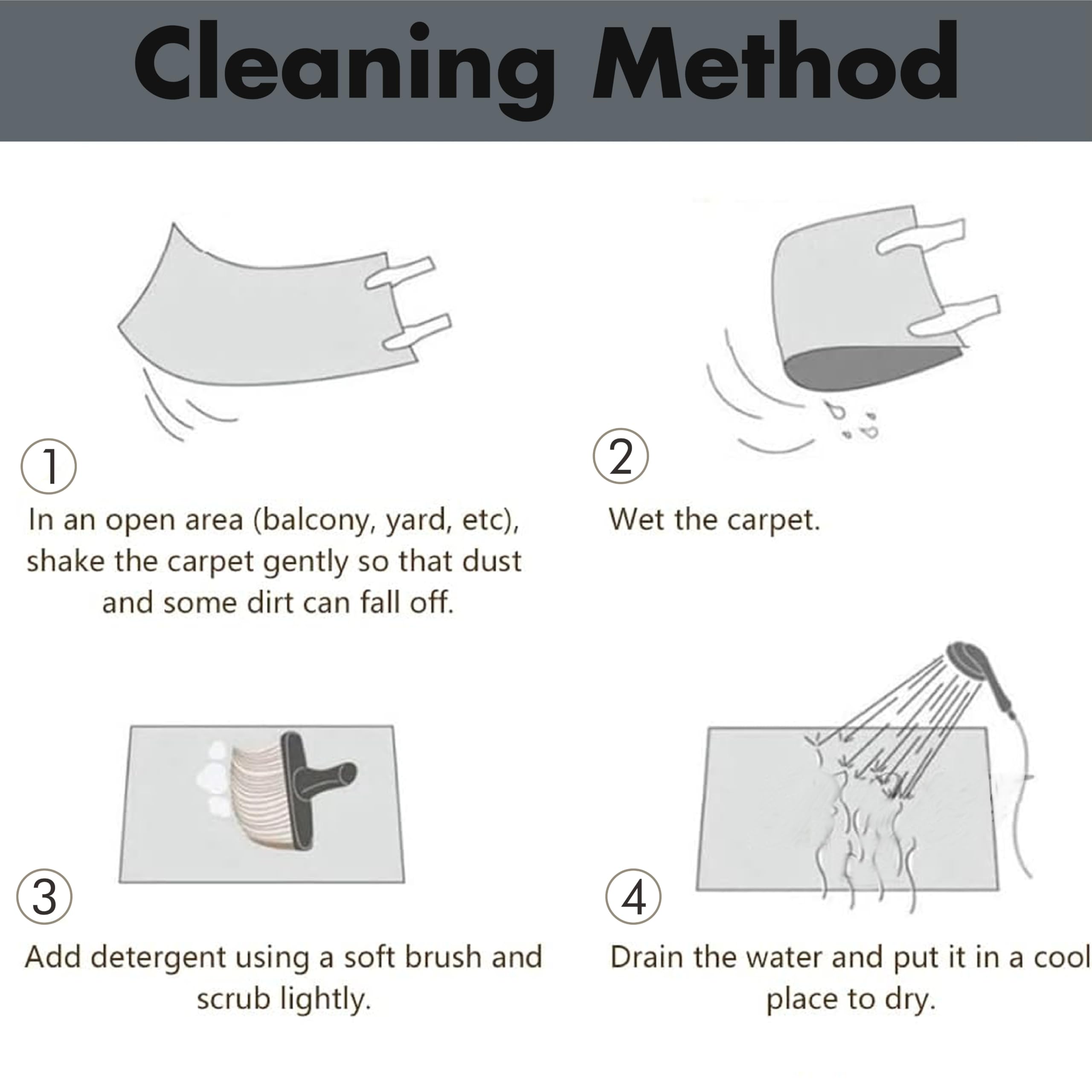 Cleaning Method

①
In an open area (balcony, yard, etc), shake the carpet gently so that dust and some dirt can fall off.

②
Wet the carpet.

③
Add detergent using a soft brush and scrub lightly.

④
Drain the water and put it in a cool place to dry.