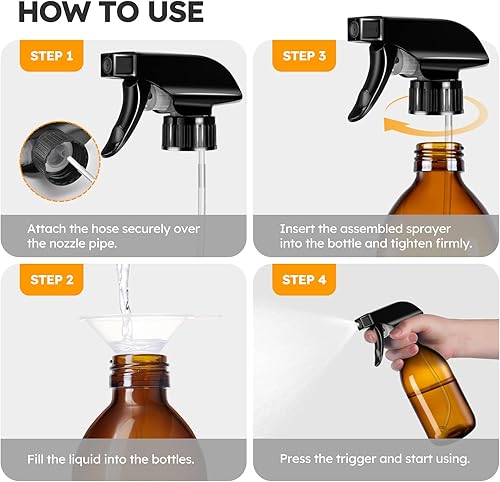 HOW TO USE

STEP 1

Attach the hose securely over the nozzle pipe.

STEP 3

Insert the assembled sprayer into the bottle and tighten firmly.

STEP 2

Fill the liquid into the bottles.

STEP 4

Press the trigger and start using.