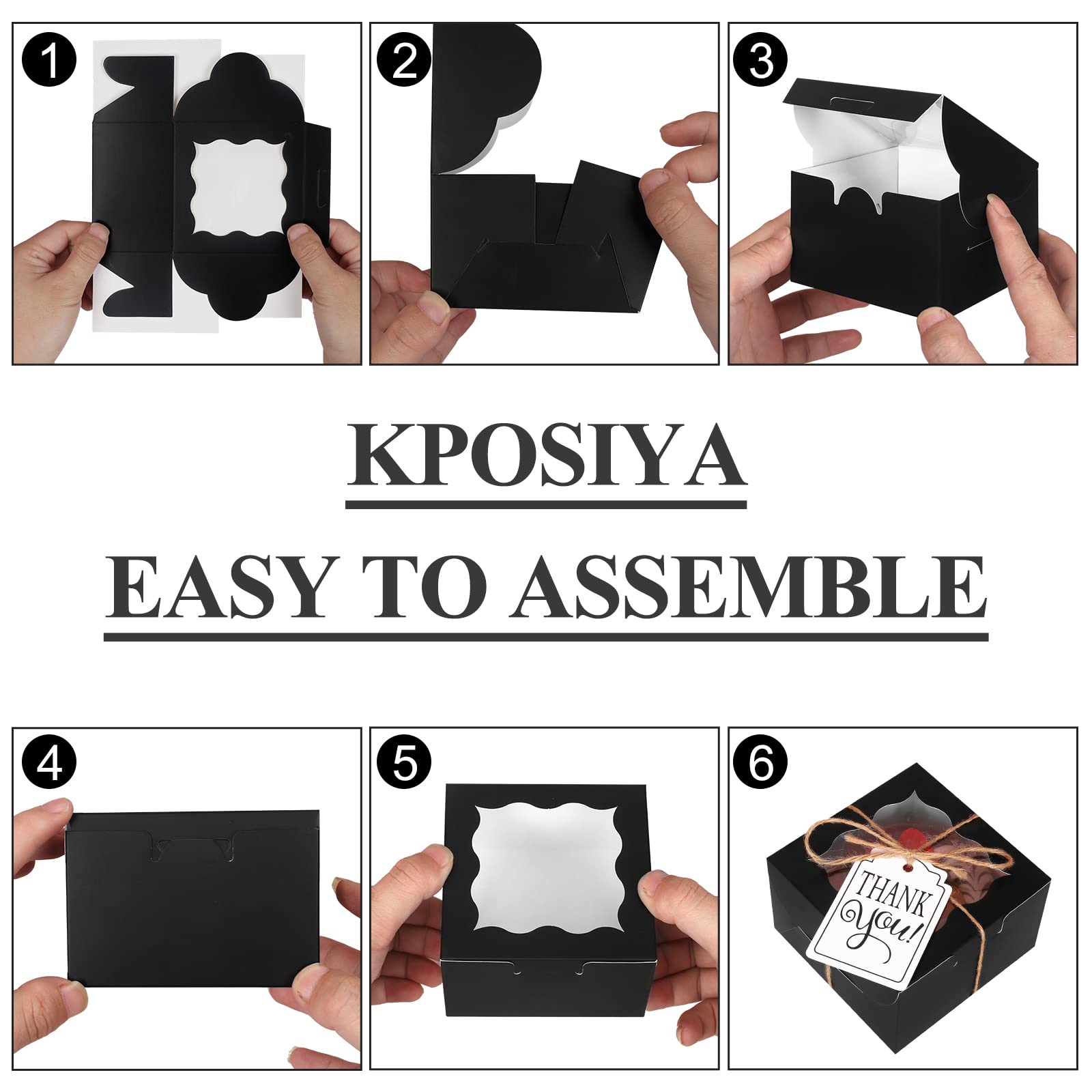 1

2

3

KPOSIYA

EASY TO ASSEMBLE

4

5

6

THANK you!