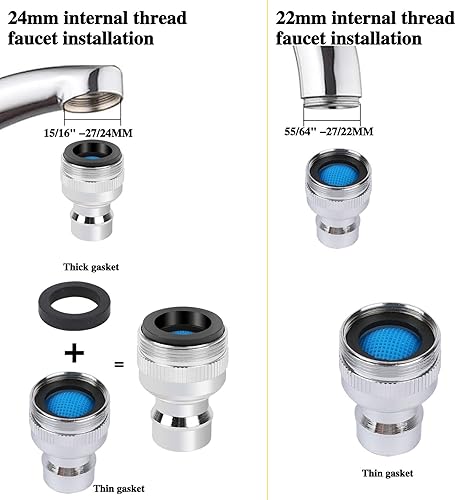 24mm internal thread faucet installation

15/16'' –27/24MM

Thick gasket

+

=

Thin gasket

22mm internal thread faucet installation

55/64'' –27/22MM

Thin gasket