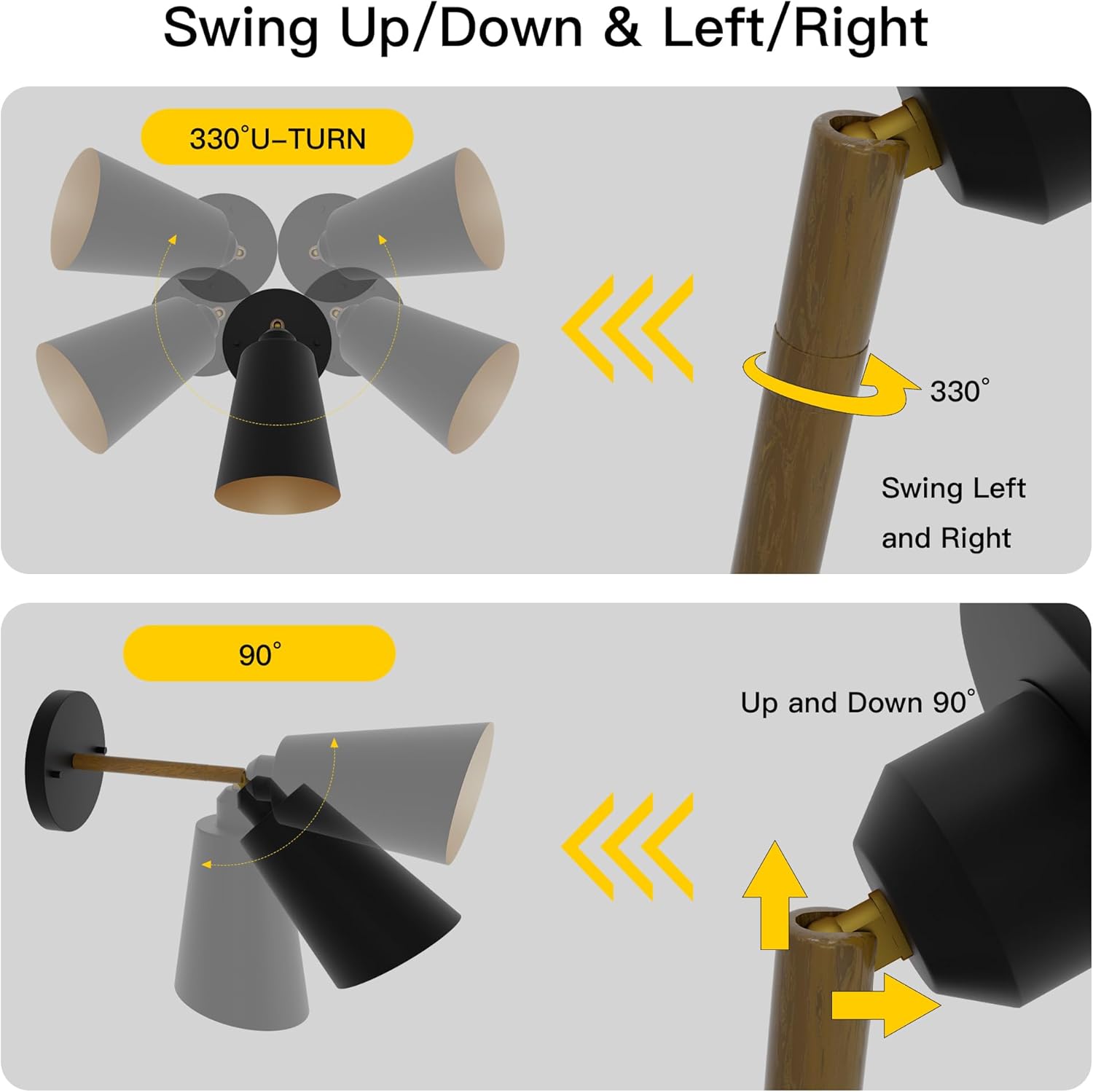 Swing Up/Down & Left/Right

330°U–TURN

330°

Swing Left and Right

90°

Up and Down 90°