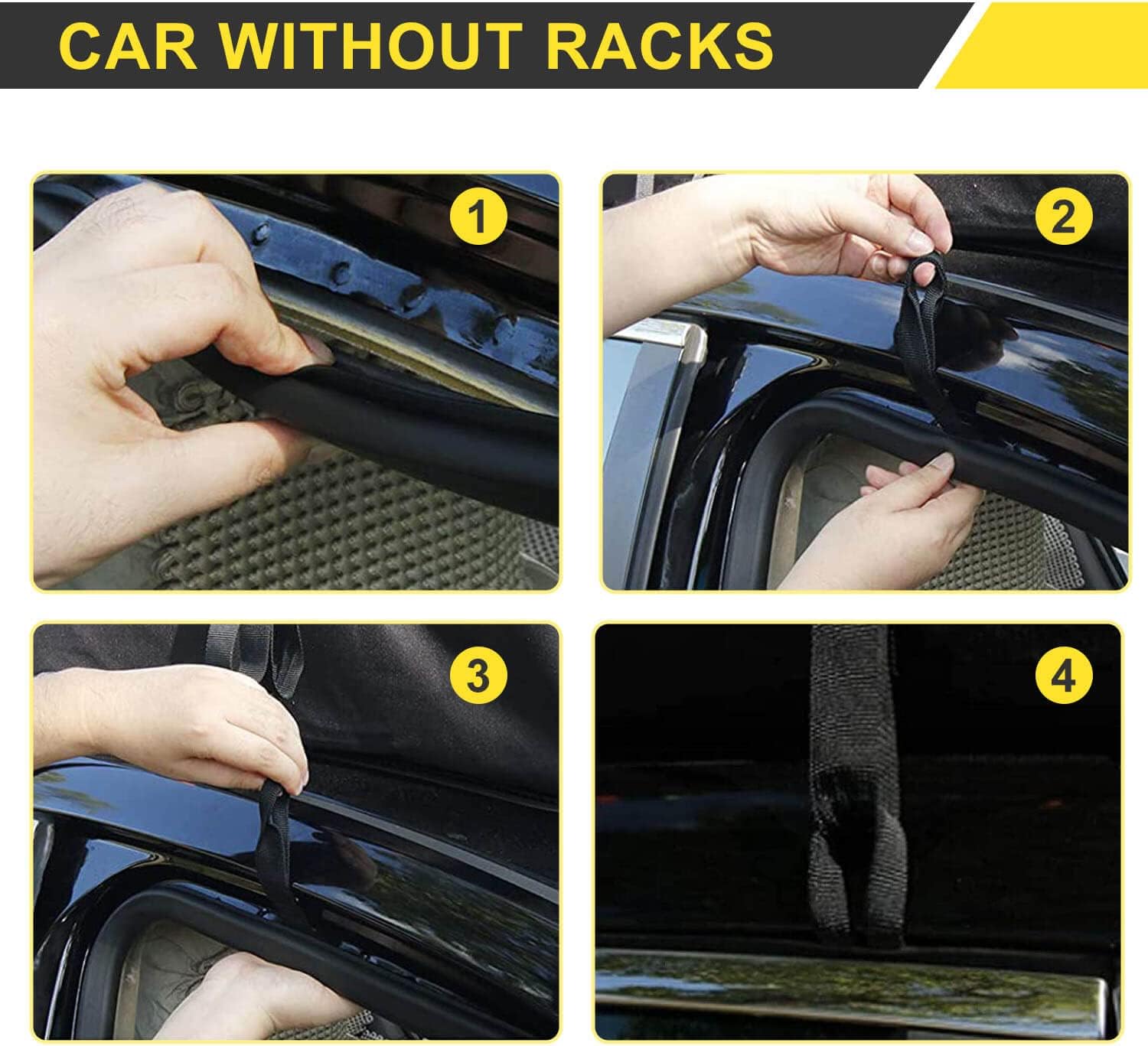 CAR WITHOUT RACKS

1

2

3

4