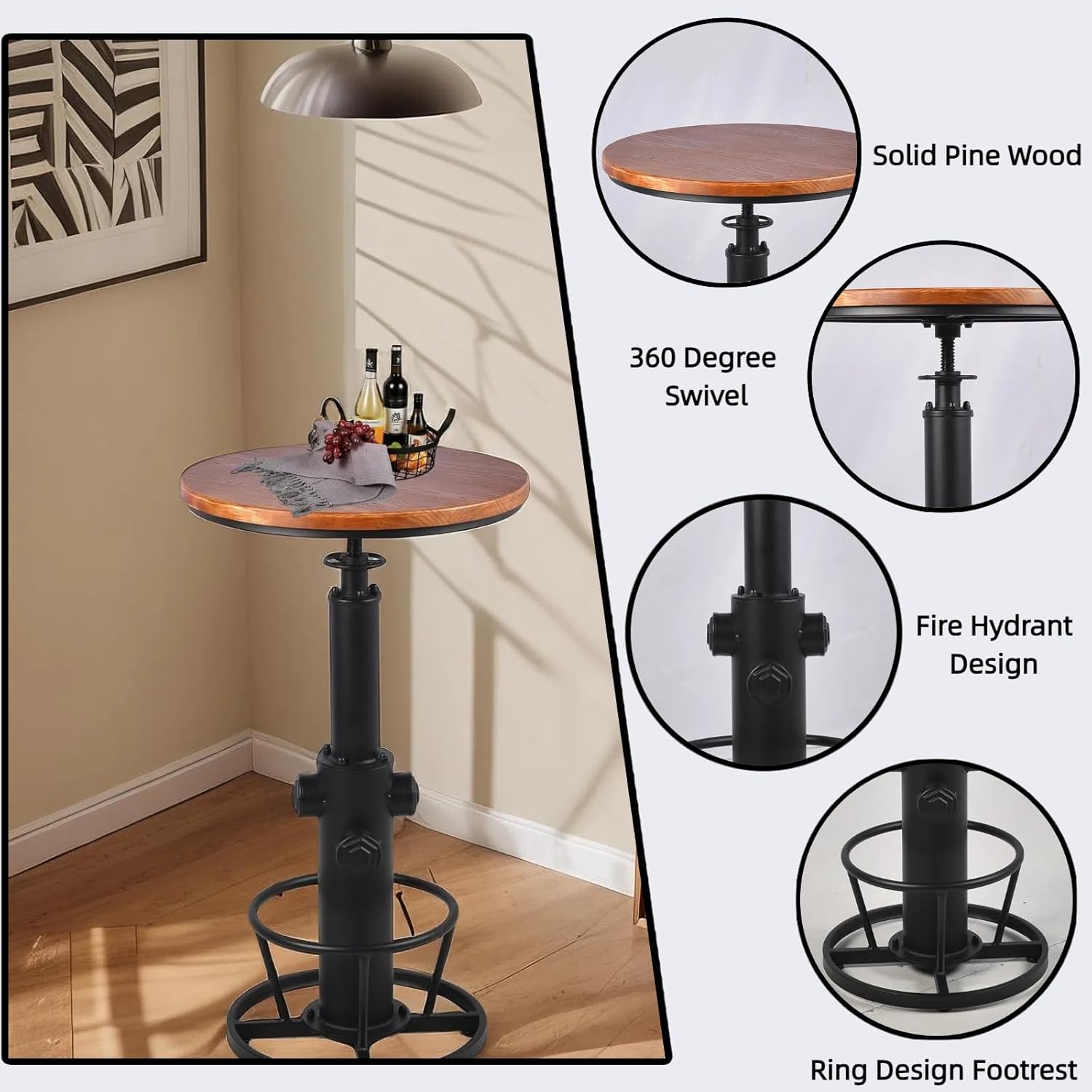 Solid Pine Wood

360 Degree Swivel

Fire Hydrant Design

Ring Design Footrest