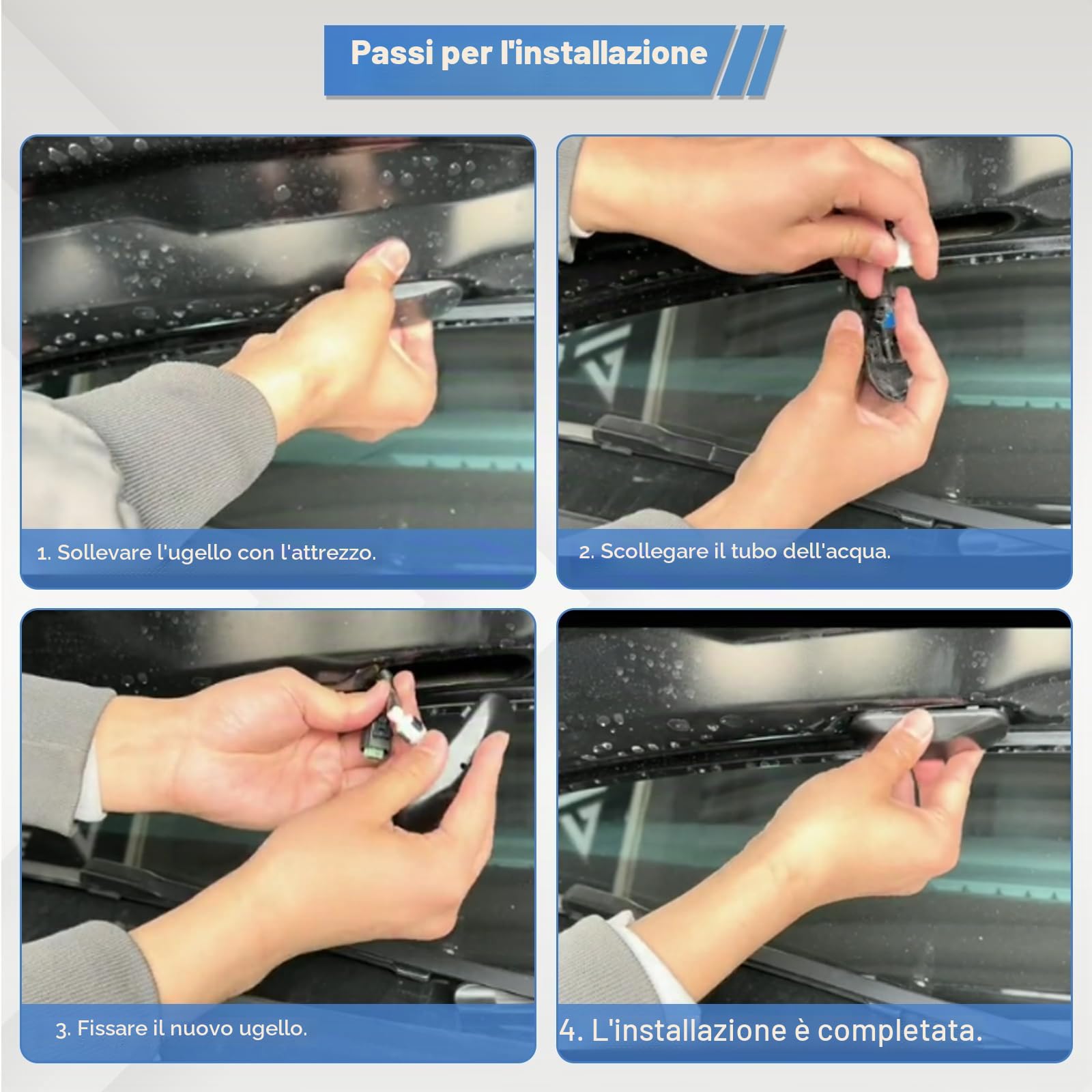 Passi per l'installazione

1. Sollevare l'ugello con l'attrezzo.

2. Scollegare il tubo dell'acqua.

3. Fissare il nuovo ugello.

4. L'installazione è completata.