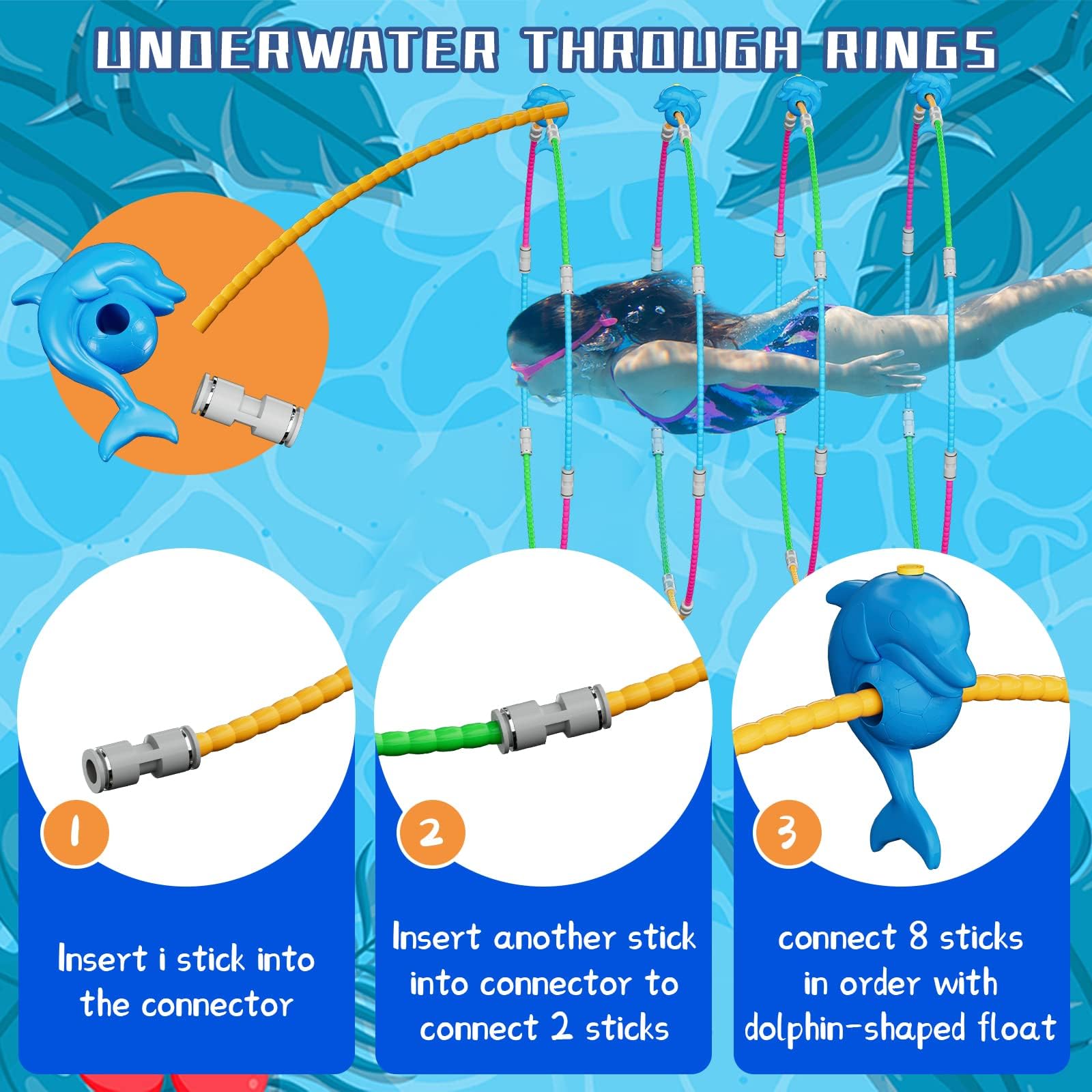 UNDERWATER THROUGH RINGS

1

Insert i stick into the connector

2

Insert another stick into connector to connect 2 sticks

3

connect 8 sticks in order with dolphin-shaped float