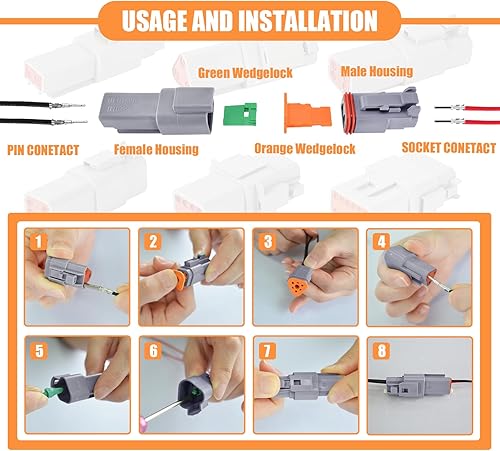 USAGE AND INSTALLATION

Green Wedgelock

Male Housing

PIN CONETACT

Female Housing

Orange Wedgelock

SOCKET CONETACT

1

2

3

4

5

6

7

8