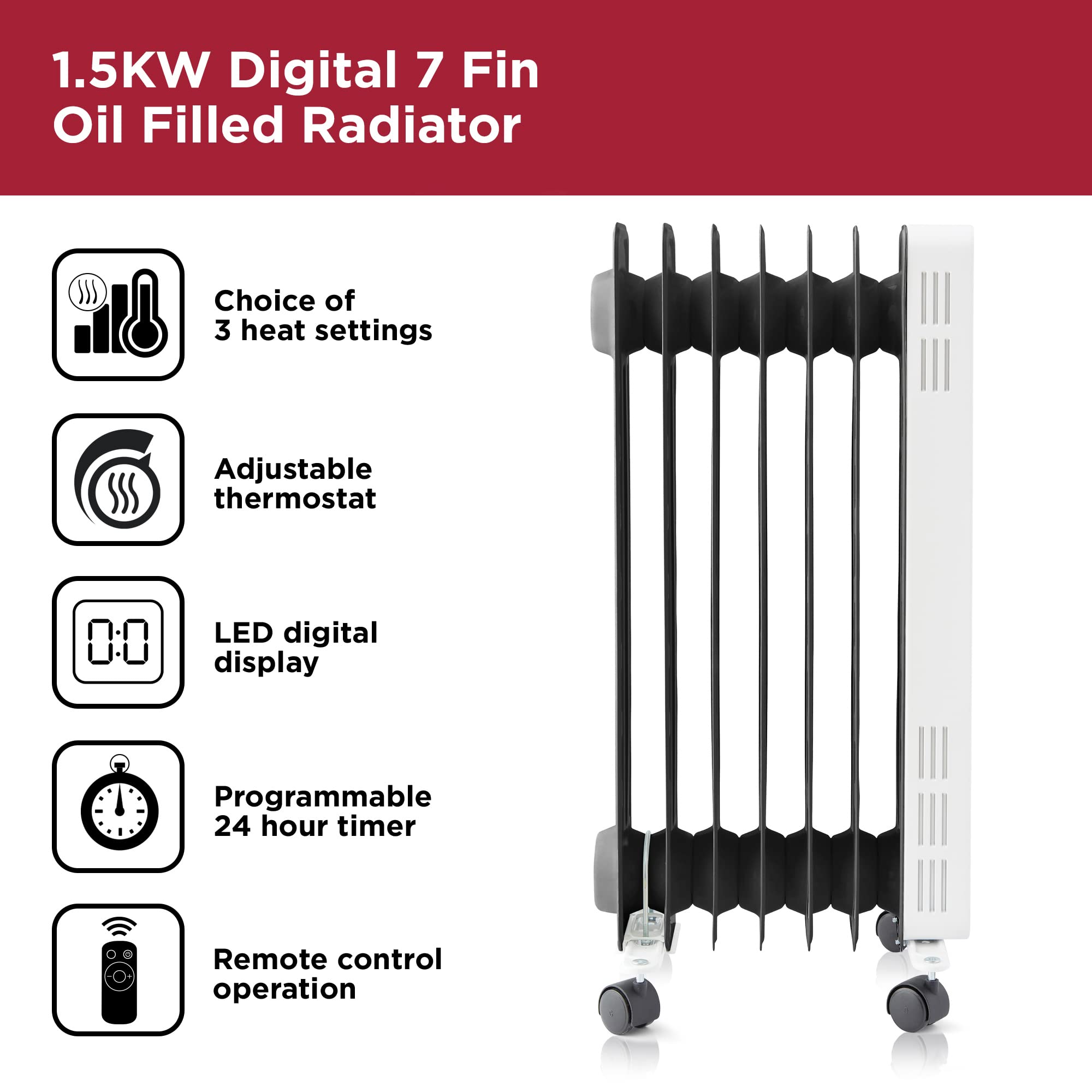 1.5KW Digital 7 Fin Oil Filled Radiator

Choice of 3 heat settings

Adjustable thermostat

0:0

LED digital display

Programmable 24 hour timer

Remote control operation