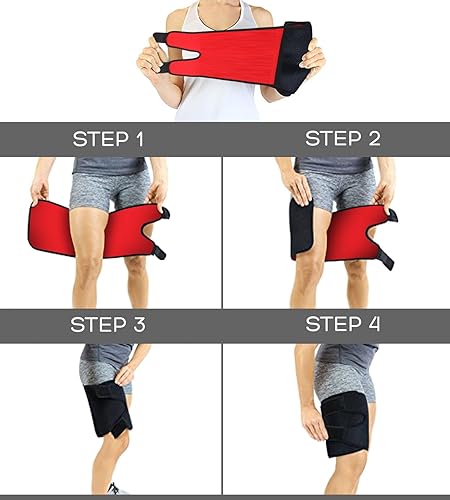 STEP 1

STEP 2

STEP 3

STEP 4