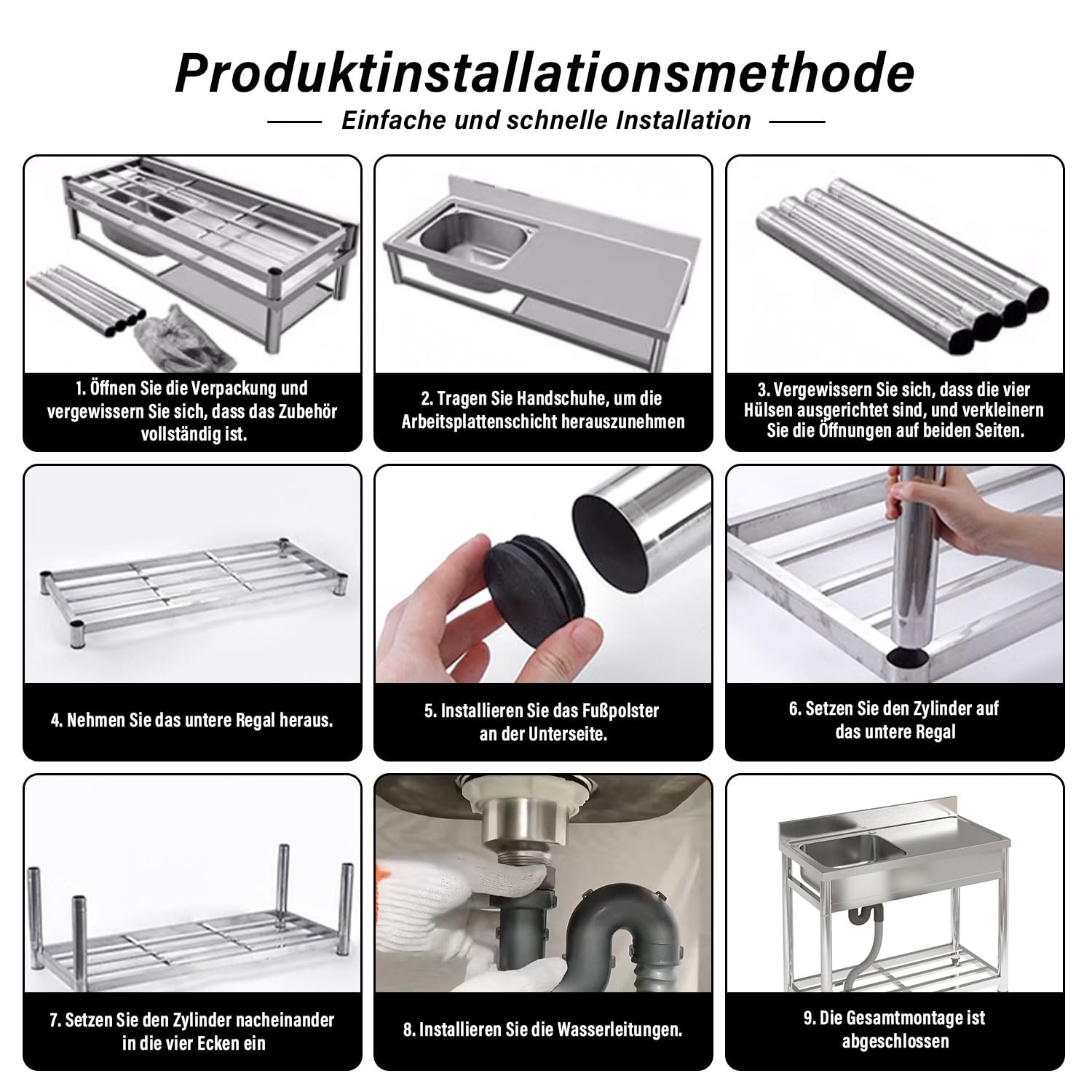 Produktinstallationsmethode

Einfache und schnelle Installation

1. Öffnen Sie die Verpackung und vergewissern Sie sich, dass das Zubehör vollständig ist.

2. Tragen Sie Handschuhe, um die Arbeitsplattenschicht herauszunehmen

3. Vergewissern Sie sich, dass die vier Hülsen ausgerichtet sind, und verkleinern Sie die Öffnungen auf beiden Seiten.

4. Nehmen Sie das untere Regal heraus.

5. Installieren Sie das Fußpolster an der Unterseite.

6. Setzen Sie den Zylinder auf das untere Regal

7. Setzen Sie den Zylinder nacheinander in die vier Ecken ein

8. Installieren Sie die Wasserleitungen.

9. Die Gesamtmontage ist abgeschlossen